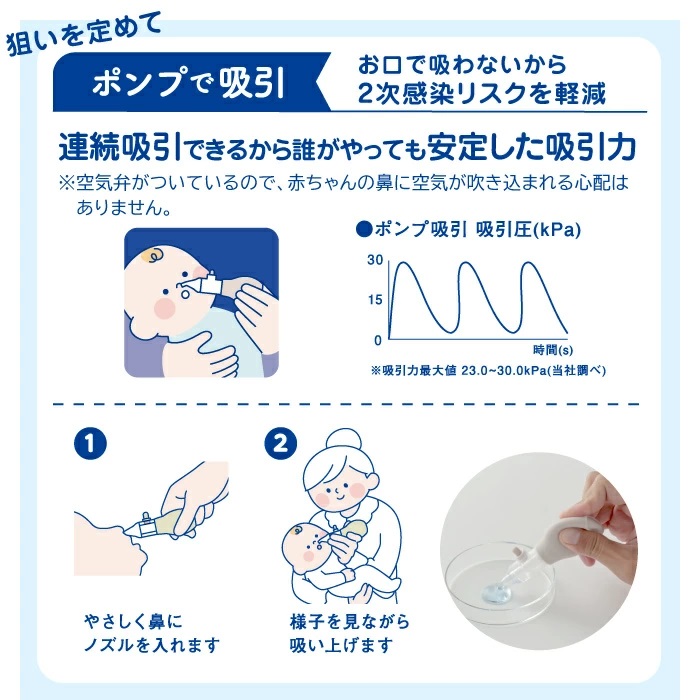 狙いを定めて

ポンプで吸引

お口で吸わないから
2次感染リスクを軽減

連続吸引できるから誰がやっても安定した吸引力

※空気弁がついているので、赤ちゃんの鼻に空気が吹き込まれる心配はありません。

●ポンプ吸引 吸引圧(kPa)

30
15
0
時間(s)

※吸引力最大値 23.0~30.0kPa(当社調べ)

1

やさしく鼻に
ノズルを入れます

2

様子を見ながら
吸い上げます