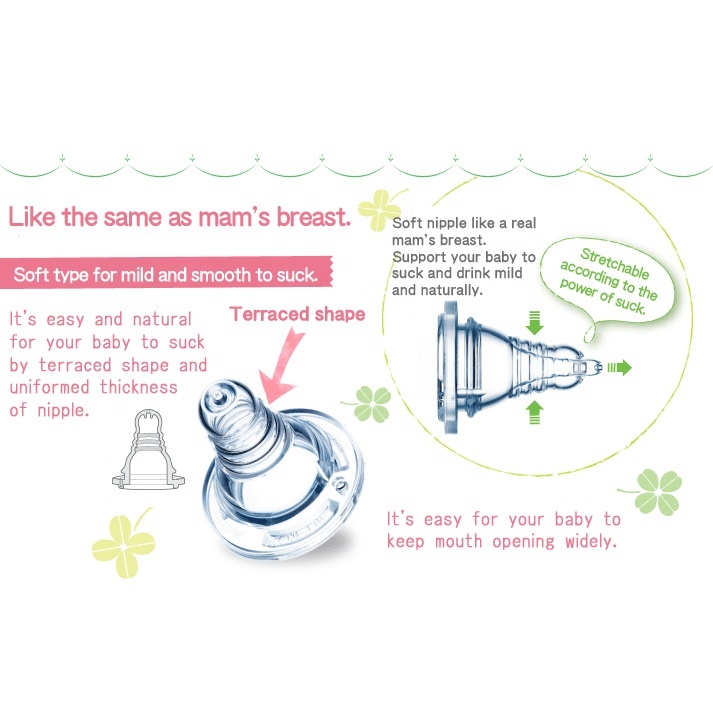 Like the same as mam's breast.

Soft type for mild and smooth to suck.

It's easy and natural for your baby to suck by terraced shape and uniformed thickness of nipple.

Terraced shape

Soft nipple like a real mam's breast. Support your baby to suck and drink mild and naturally.

Stretchable according to the power of suck.

It's easy for your baby to keep mouth opening widely.