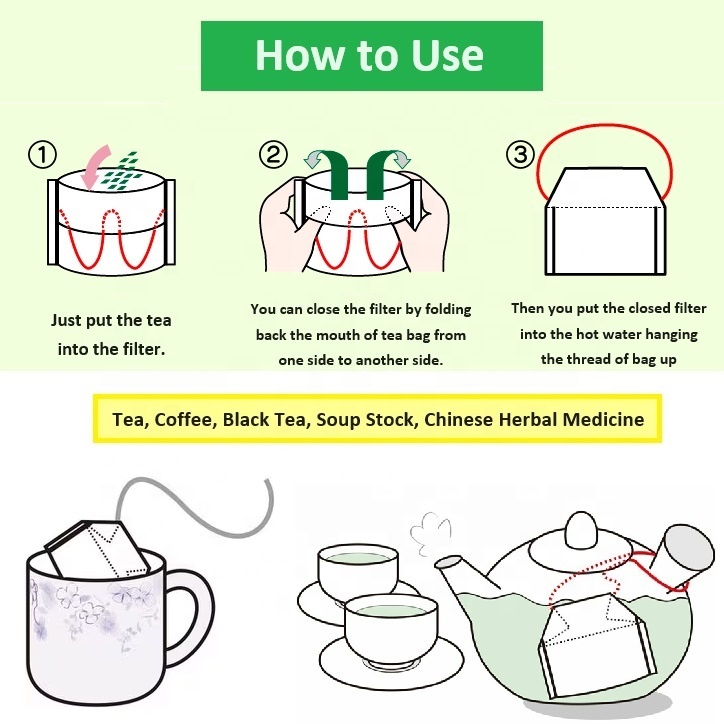 How to Use

①

Just put the tea into the filter.

②

You can close the filter by folding back the mouth of tea bag from one side to another side.

③

Then you put the closed filter into the hot water hanging the thread of bag up

Tea, Coffee, Black Tea, Soup Stock, Chinese Herbal Medicine