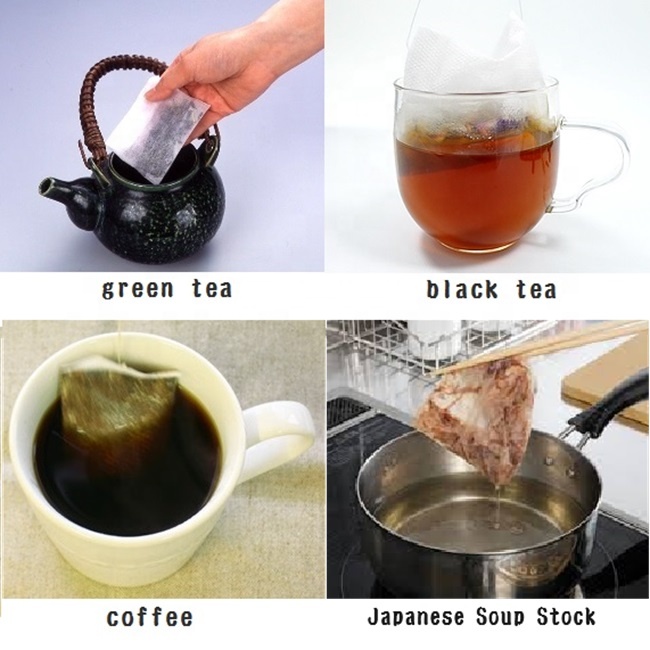 green tea

black tea

coffee

Japanese Soup Stock