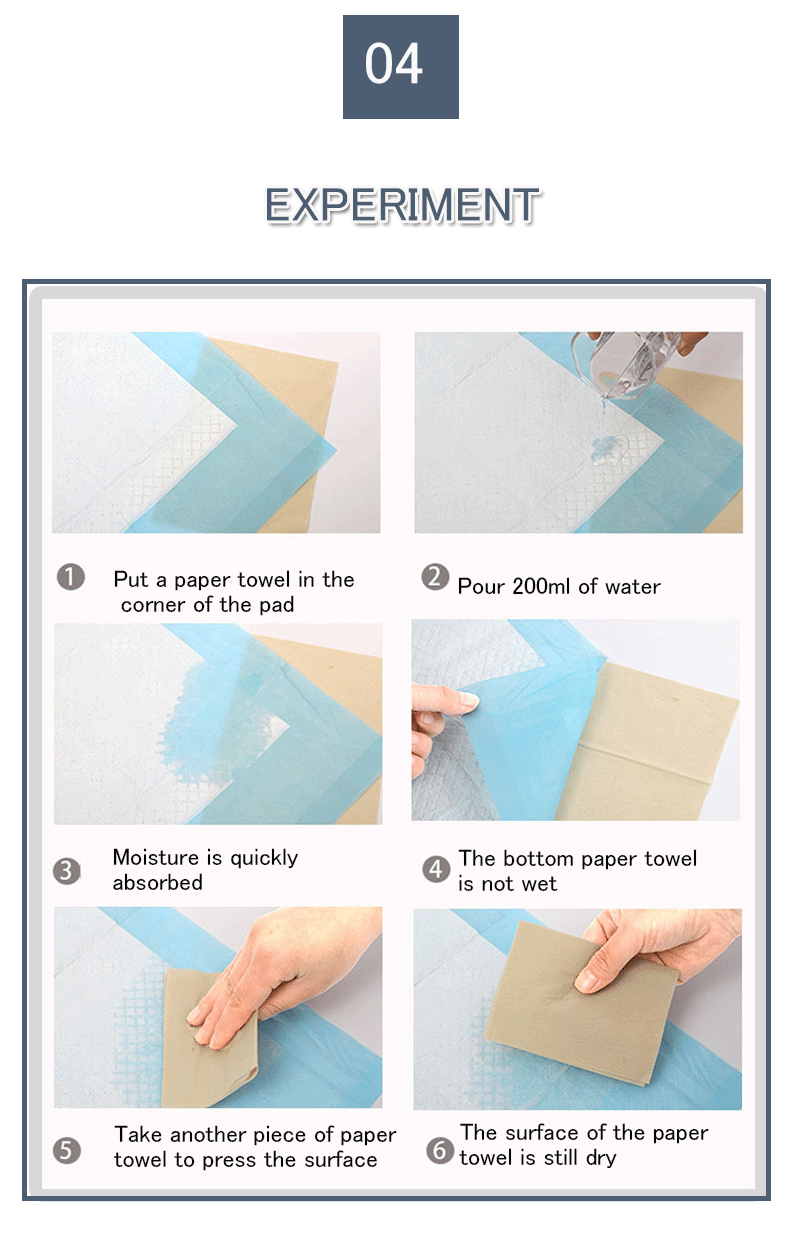 04

EXPERIMENT

1 Put a paper towel in the corner of the pad

2 Pour 200ml of water

3 Moisture is quickly absorbed

4 The bottom paper towel is not wet

5 Take another piece of paper towel to press the surface

6 The surface of the paper towel is still dry