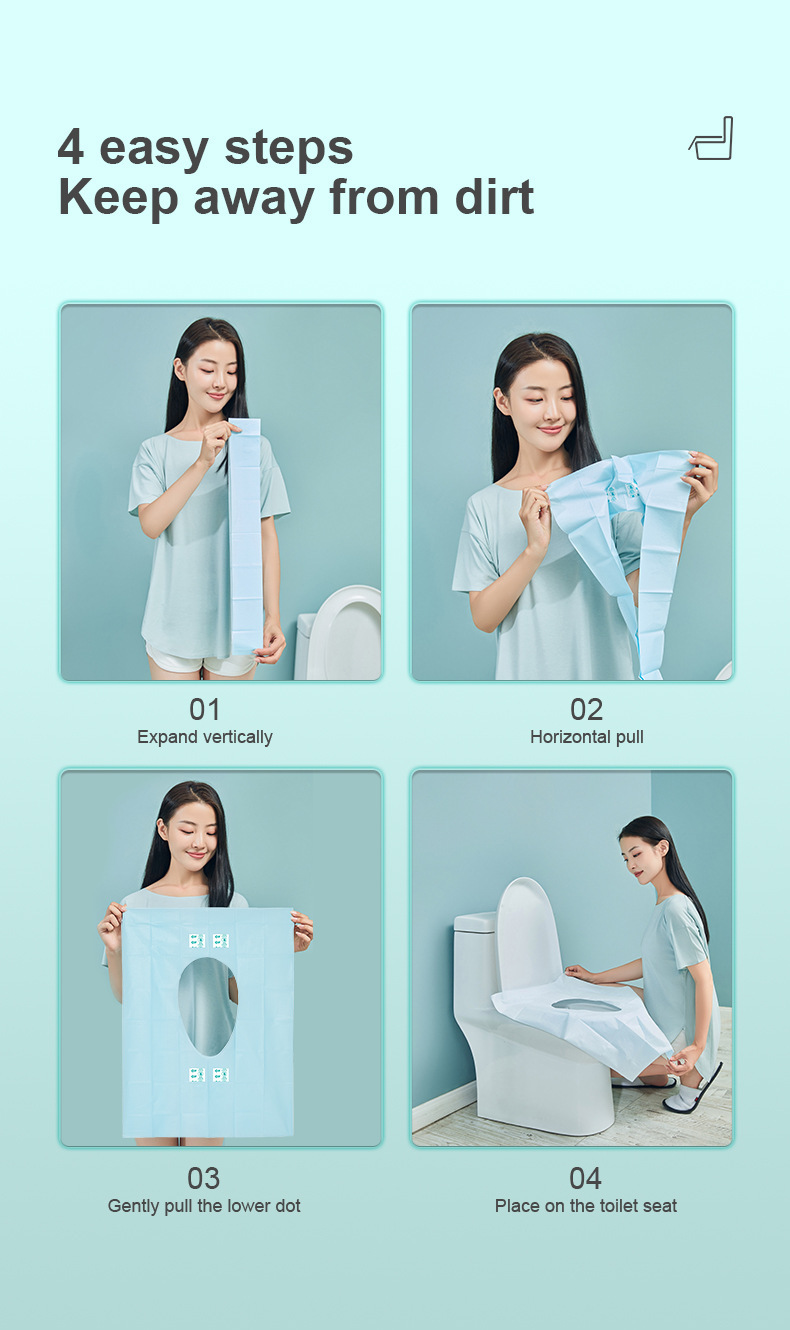 4 easy steps
Keep away from dirt

01
Expand vertically

02
Horizontal pull

03
Gently pull the lower dot

04
Place on the toilet seat