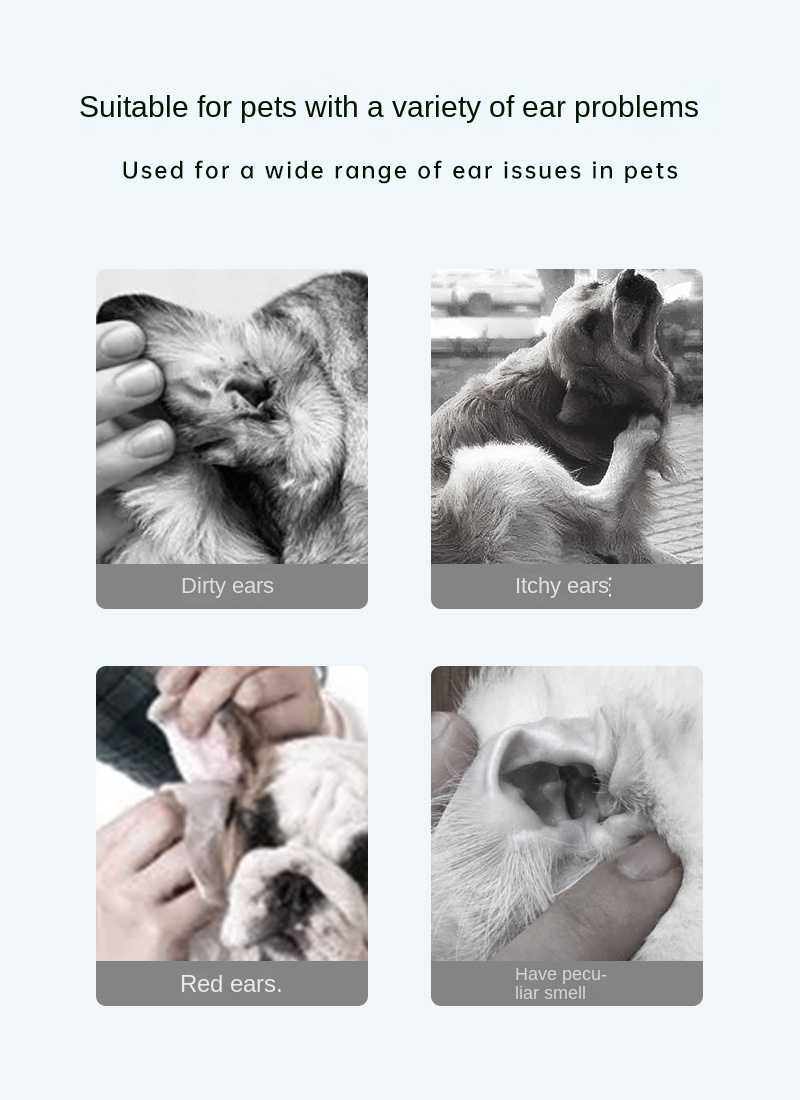 Suitable for pets with a variety of ear problems

Used for a wide range of ear issues in pets

Dirty ears

Itchy ears

Red ears.

Have peculiar smell