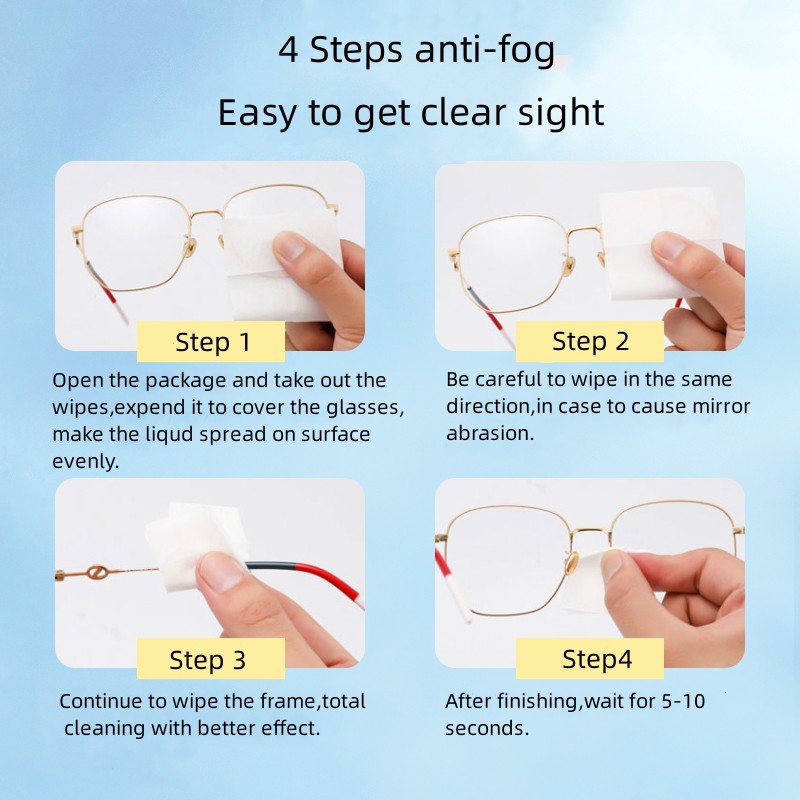 4 Steps anti-fog
Easy to get clear sight

Step 1
Open the package and take out the wipes,expend it to cover the glasses, make the liqud spread on surface evenly.

Step 2
Be careful to wipe in the same direction,in case to cause mirror abrasion.

Step 3
Continue to wipe the frame,total cleaning with better effect.

Step4
After finishing,wait for 5-10 seconds.