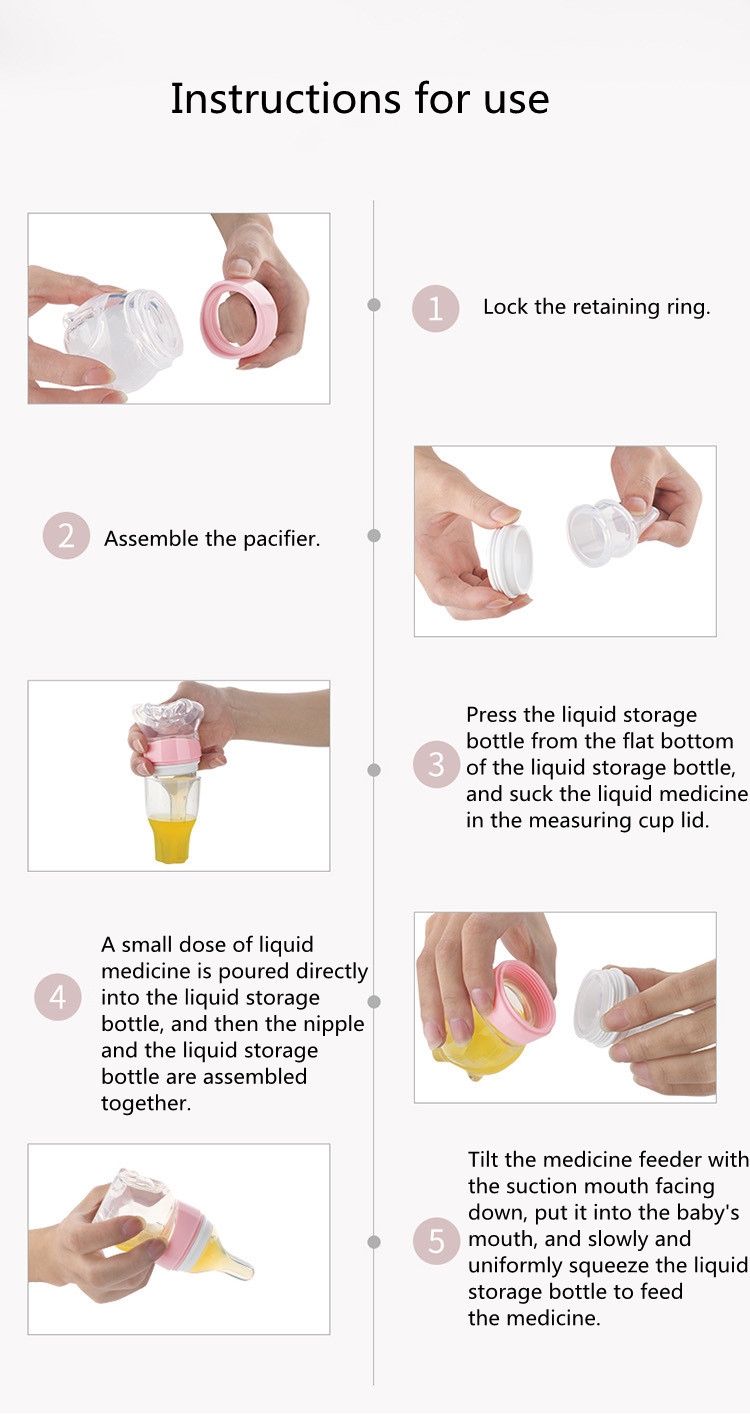 Instructions for use

1 Lock the retaining ring.

2 Assemble the pacifier.

3 Press the liquid storage bottle from the flat bottom of the liquid storage bottle, and suck the liquid medicine in the measuring cup lid.

4 A small dose of liquid medicine is poured directly into the liquid storage bottle, and then the nipple and the liquid storage bottle are assembled together.

5 Tilt the medicine feeder with the suction mouth facing down, put it into the baby's mouth, and slowly and uniformly squeeze the liquid storage bottle to feed the medicine.