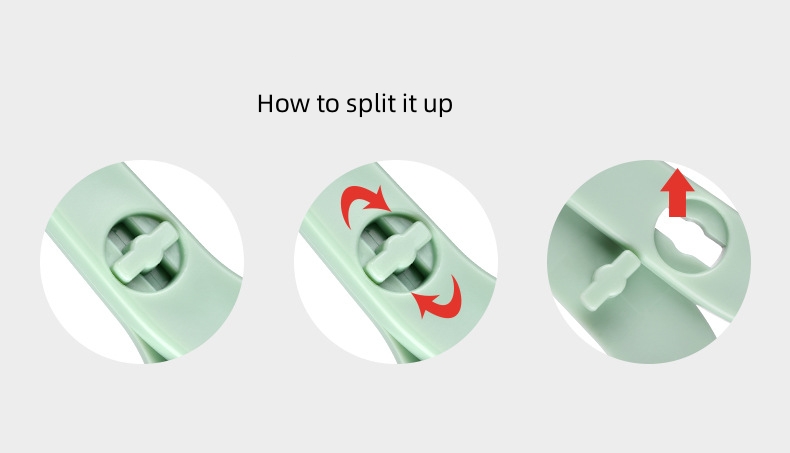 How to split it up