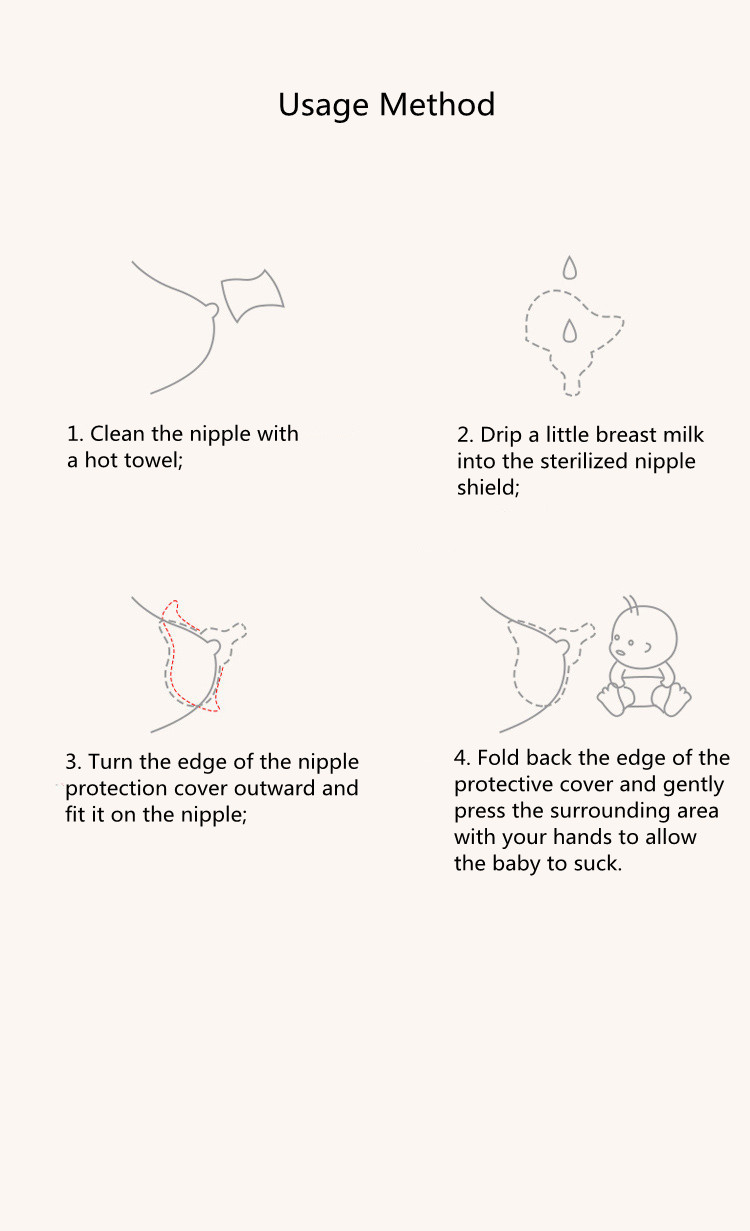 Usage Method

1. Clean the nipple with a hot towel;

2. Drip a little breast milk into the sterilized nipple shield;

3. Turn the edge of the nipple protection cover outward and fit it on the nipple;

4. Fold back the edge of the protective cover and gently press the surrounding area with your hands to allow the baby to suck.