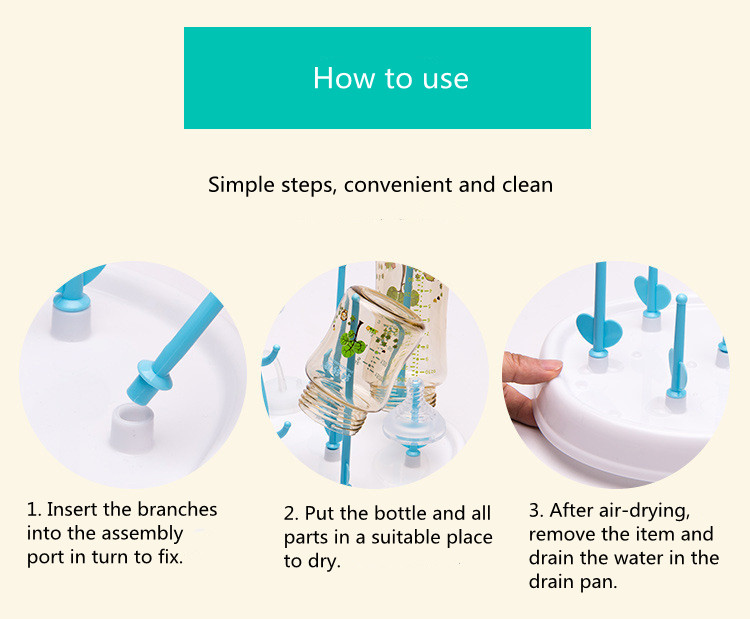 How to use

Simple steps, convenient and clean

1. Insert the branches into the assembly port in turn to fix.

2. Put the bottle and all parts in a suitable place to dry.

3. After air-drying, remove the item and drain the water in the drain pan.