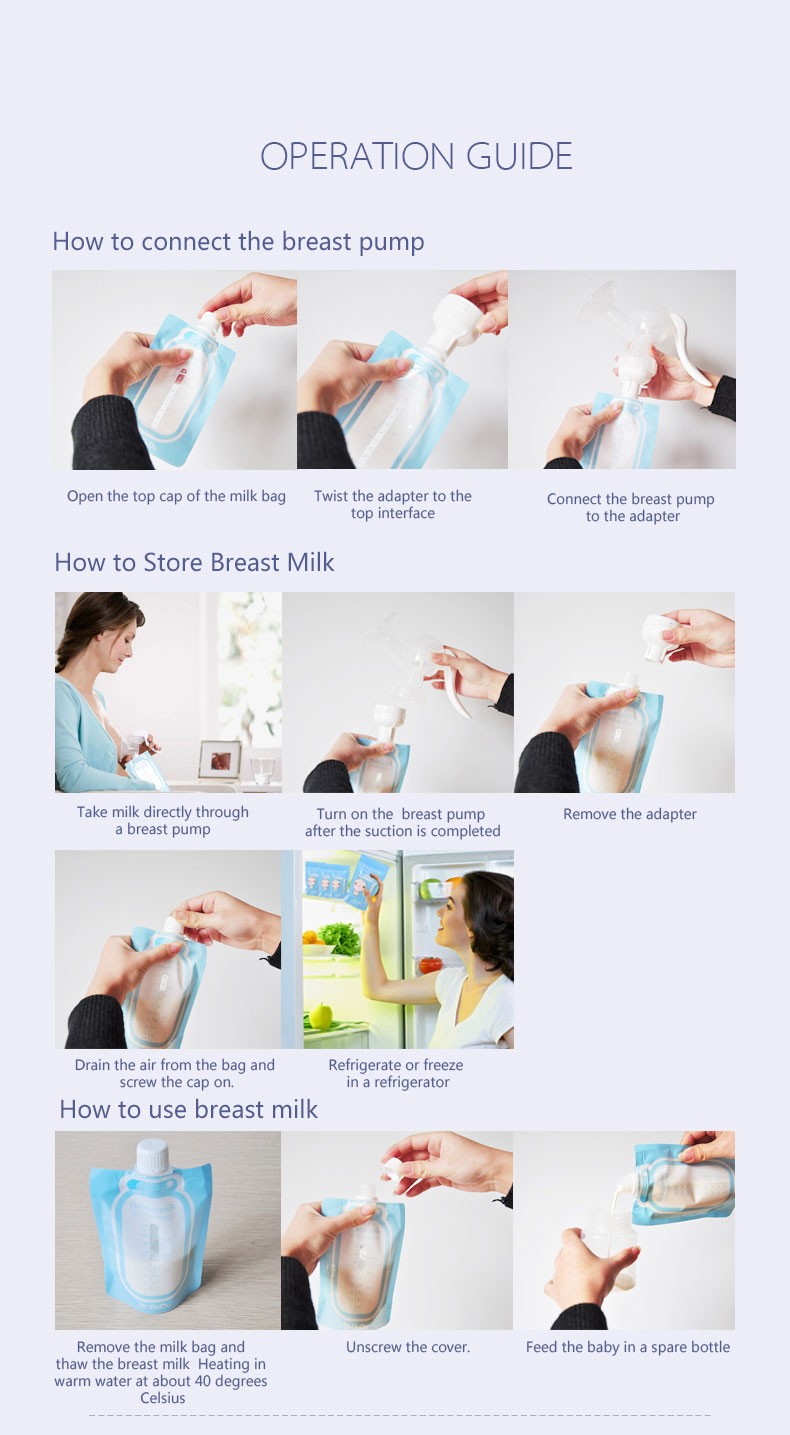 OPERATION GUIDE

How to connect the breast pump

Open the top cap of the milk bag

Twist the adapter to the top interface

Connect the breast pump to the adapter

How to Store Breast Milk

Take milk directly through a breast pump

Turn on the breast pump after the suction is completed

Remove the adapter

Drain the air from the bag and screw the cap on.

Refrigerate or freeze in a refrigerator

How to use breast milk

Remove the milk bag and thaw the breast milk Heating in warm water at about 40 degrees Celsius

Unscrew the cover.

Feed the baby in a spare bottle