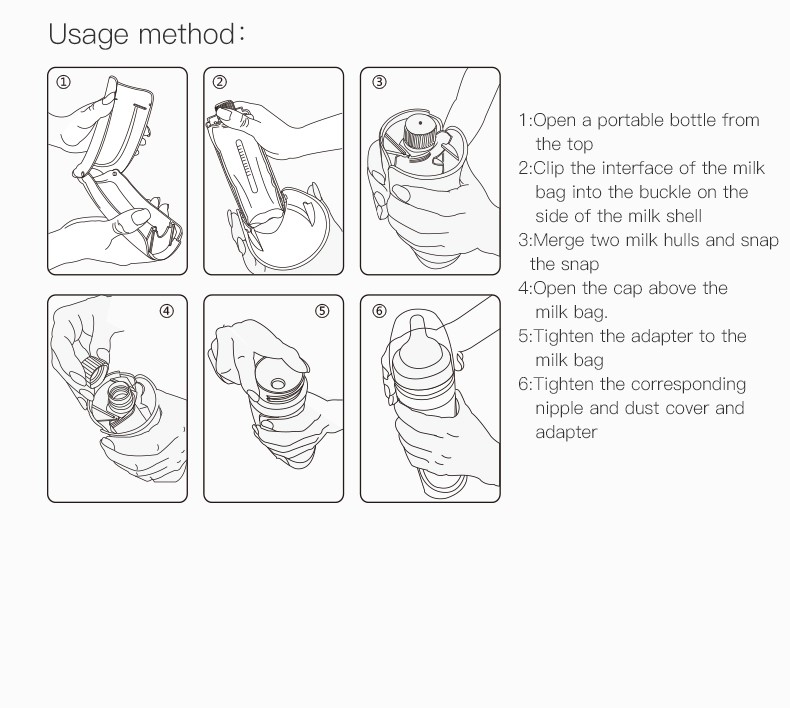 Usage method:

①

②

③

④

⑤

⑥

1:Open a portable bottle from the top
2:Clip the interface of the milk bag into the buckle on the side of the milk shell
3:Merge two milk hulls and snap the snap
4:Open the cap above the milk bag.
5:Tighten the adapter to the milk bag
6:Tighten the corresponding nipple and dust cover and adapter