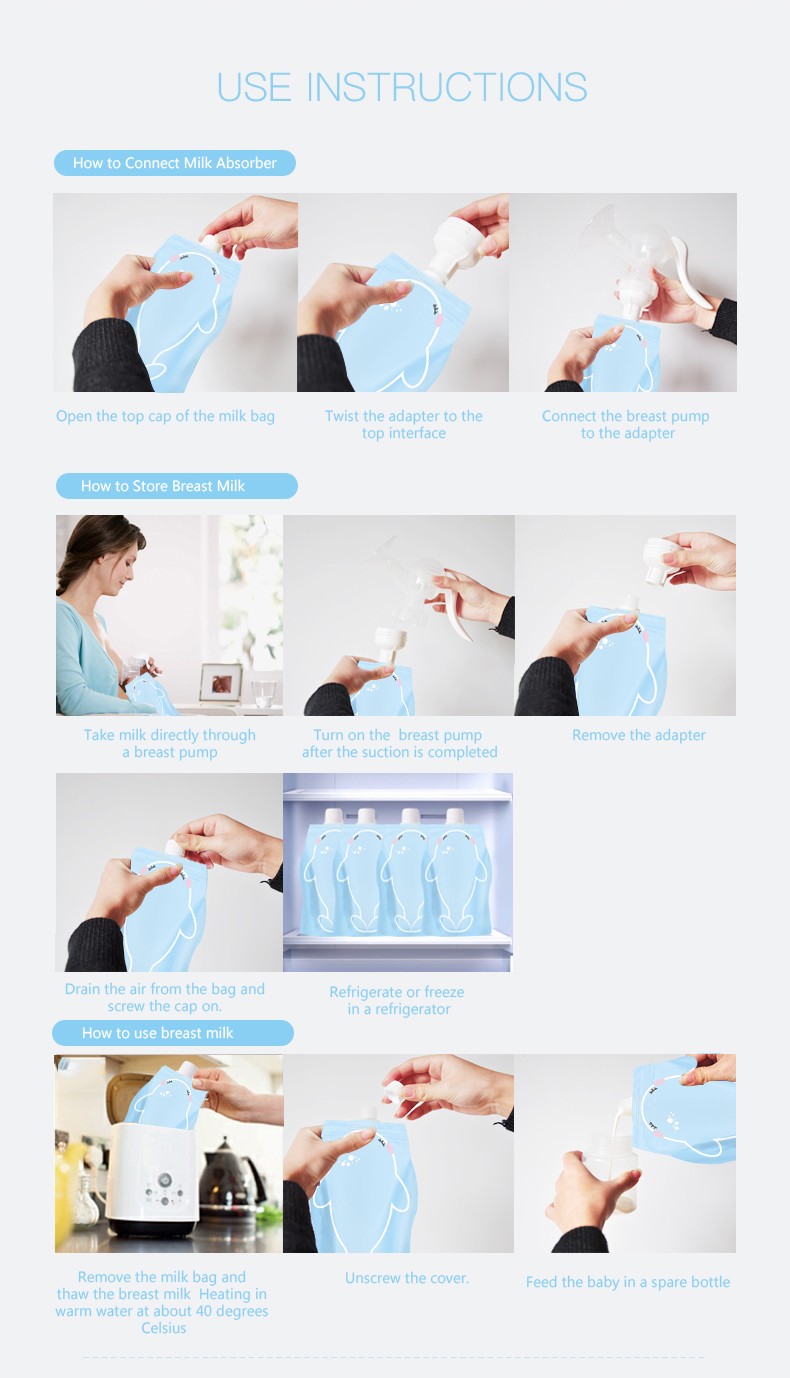 USE INSTRUCTIONS

How to Connect Milk Absorber

Open the top cap of the milk bag

Twist the adapter to the top interface

Connect the breast pump to the adapter

How to Store Breast Milk

Take milk directly through a breast pump

Turn on the breast pump after the suction is completed

Remove the adapter

Drain the air from the bag and screw the cap on.

Refrigerate or freeze in a refrigerator

How to use breast milk

Remove the milk bag and thaw the breast milk Heating in warm water at about 40 degrees Celsius

Unscrew the cover.

Feed the baby in a spare bottle