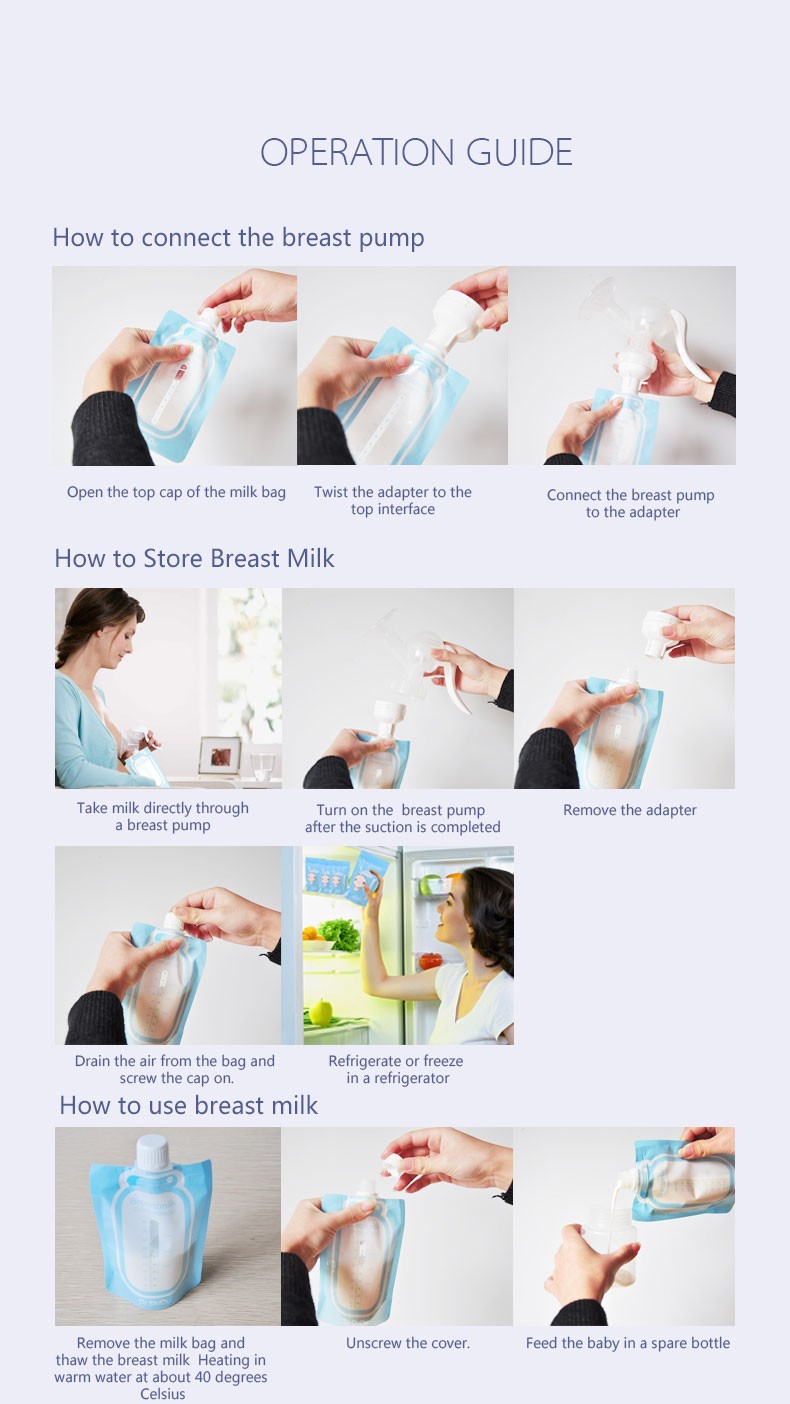 OPERATION GUIDE

How to connect the breast pump

Open the top cap of the milk bag

Twist the adapter to the top interface

Connect the breast pump to the adapter

How to Store Breast Milk

Take milk directly through a breast pump

Turn on the breast pump after the suction is completed

Remove the adapter

Drain the air from the bag and screw the cap on.

Refrigerate or freeze in a refrigerator

How to use breast milk

Remove the milk bag and thaw the breast milk Heating in warm water at about 40 degrees Celsius

Unscrew the cover.

Feed the baby in a spare bottle