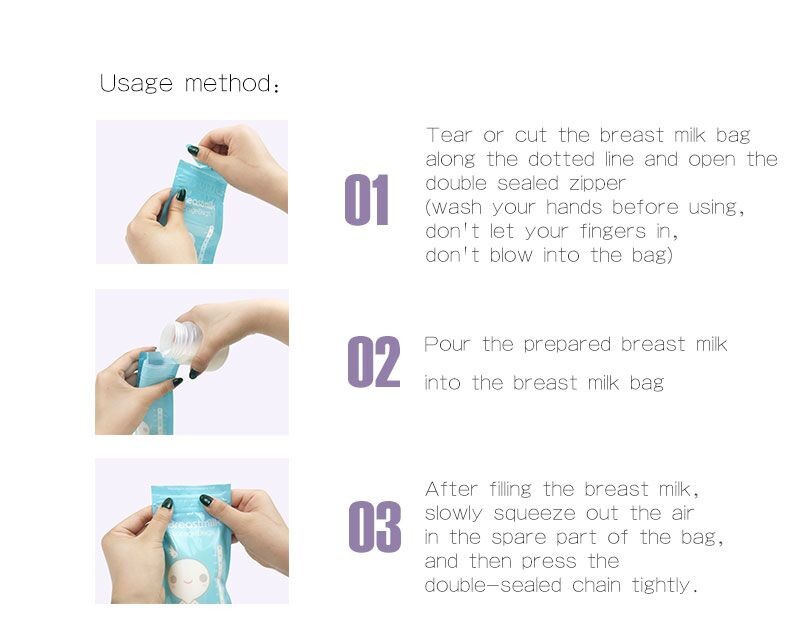 Usage method:

01

Tear or cut the breast milk bag along the dotted line and open the double sealed zipper
(wash your hands before using, don't let your fingers in, don't blow into the bag)

02

Pour the prepared breast milk

into the breast milk bag

03

After filling the breast milk, slowly squeeze out the air in the spare part of the bag, and then press the double-sealed chain tightly.