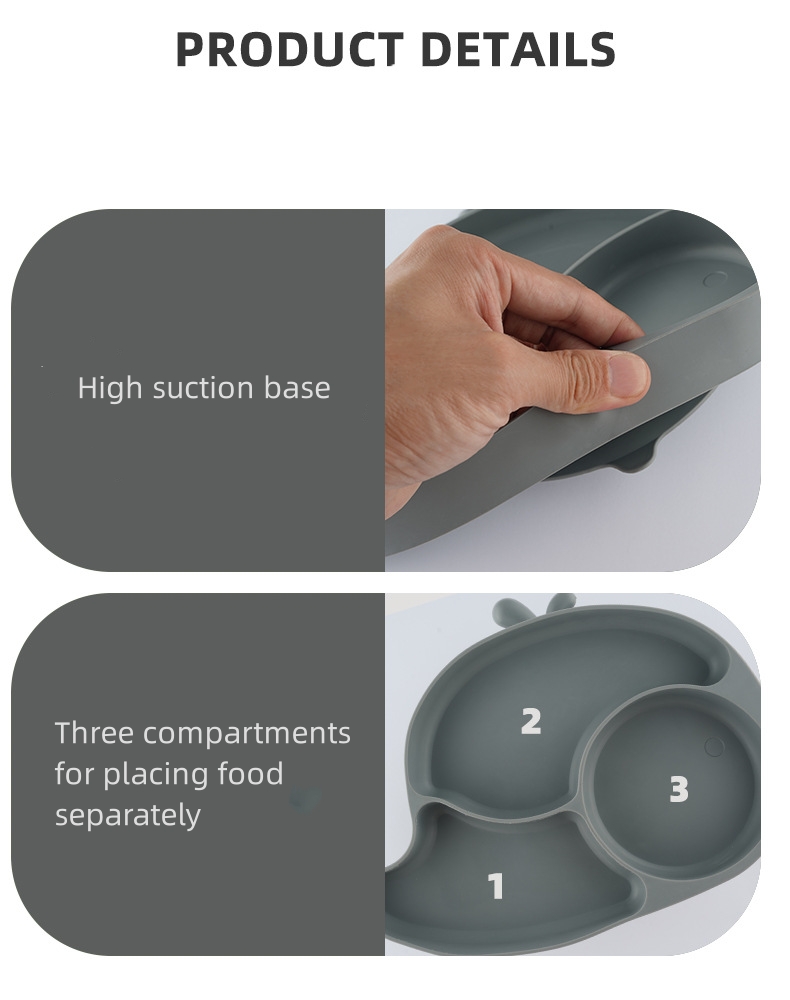 PRODUCT DETAILS

High suction base

Three compartments for placing food separately

2

3

1