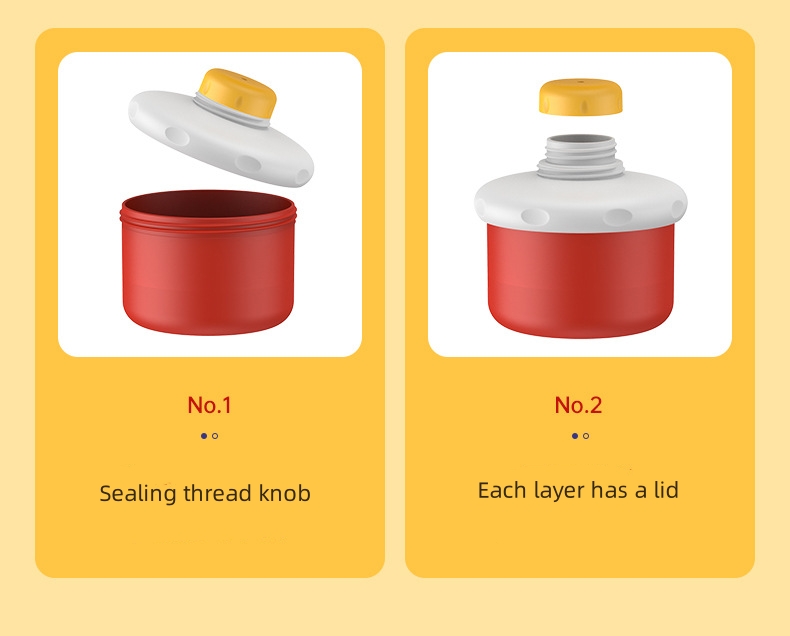 No.1

Sealing thread knob

No.2

Each layer has a lid