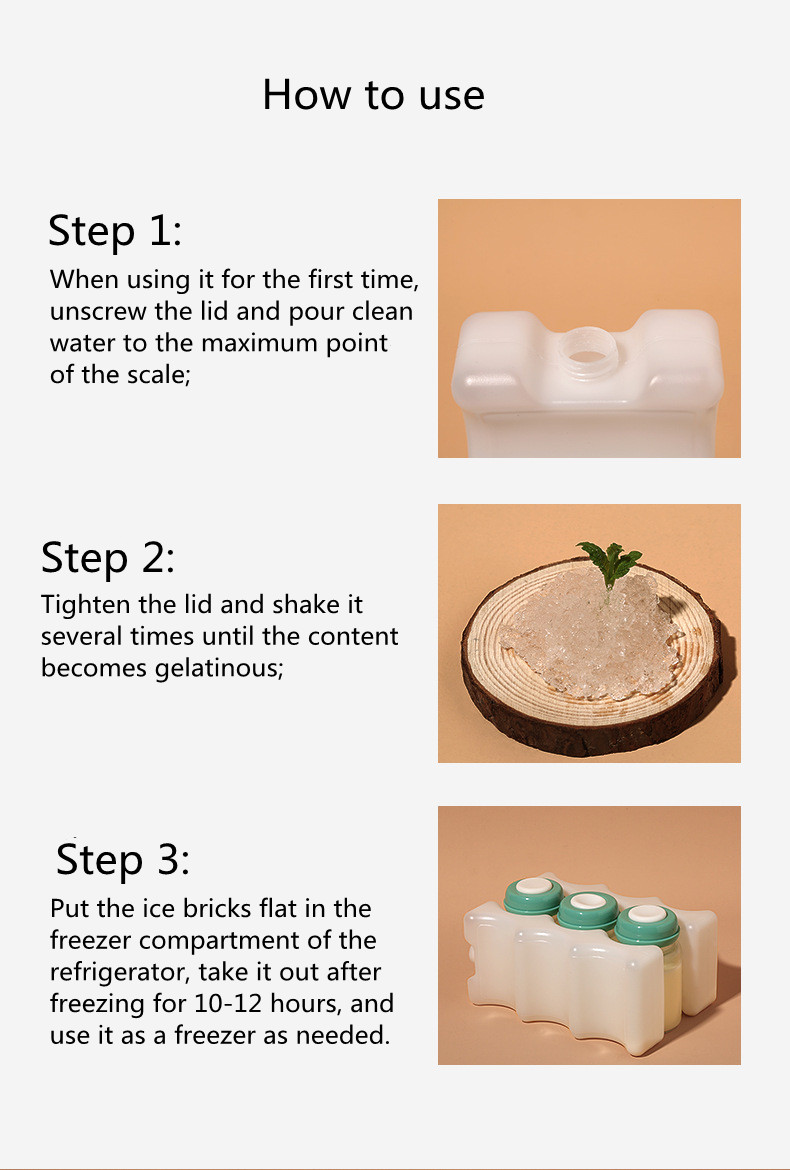 How to use

Step 1:
When using it for the first time, unscrew the lid and pour clean water to the maximum point of the scale;

Step 2:
Tighten the lid and shake it several times until the content becomes gelatinous;

Step 3:
Put the ice bricks flat in the freezer compartment of the refrigerator, take it out after freezing for 10-12 hours, and use it as a freezer as needed.