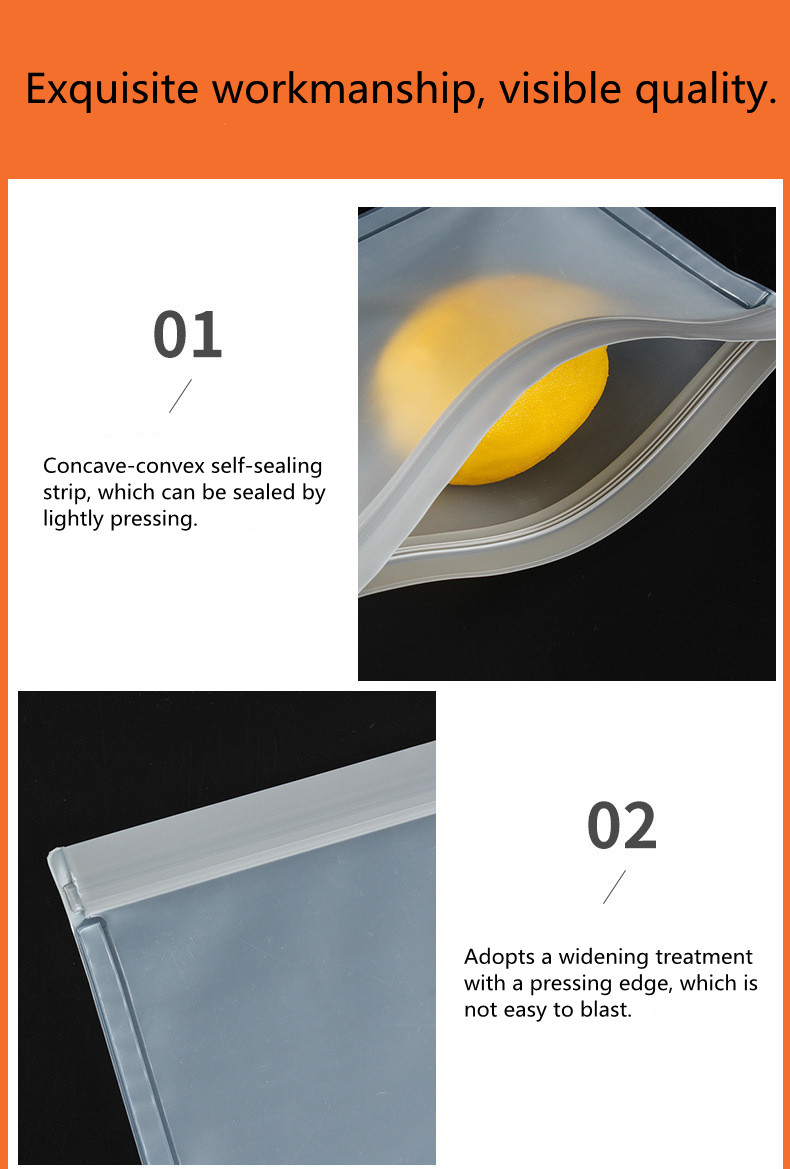 Exquisite workmanship, visible quality.

01

Concave-convex self-sealing strip, which can be sealed by lightly pressing.

02

Adopts a widening treatment with a pressing edge, which is not easy to blast.