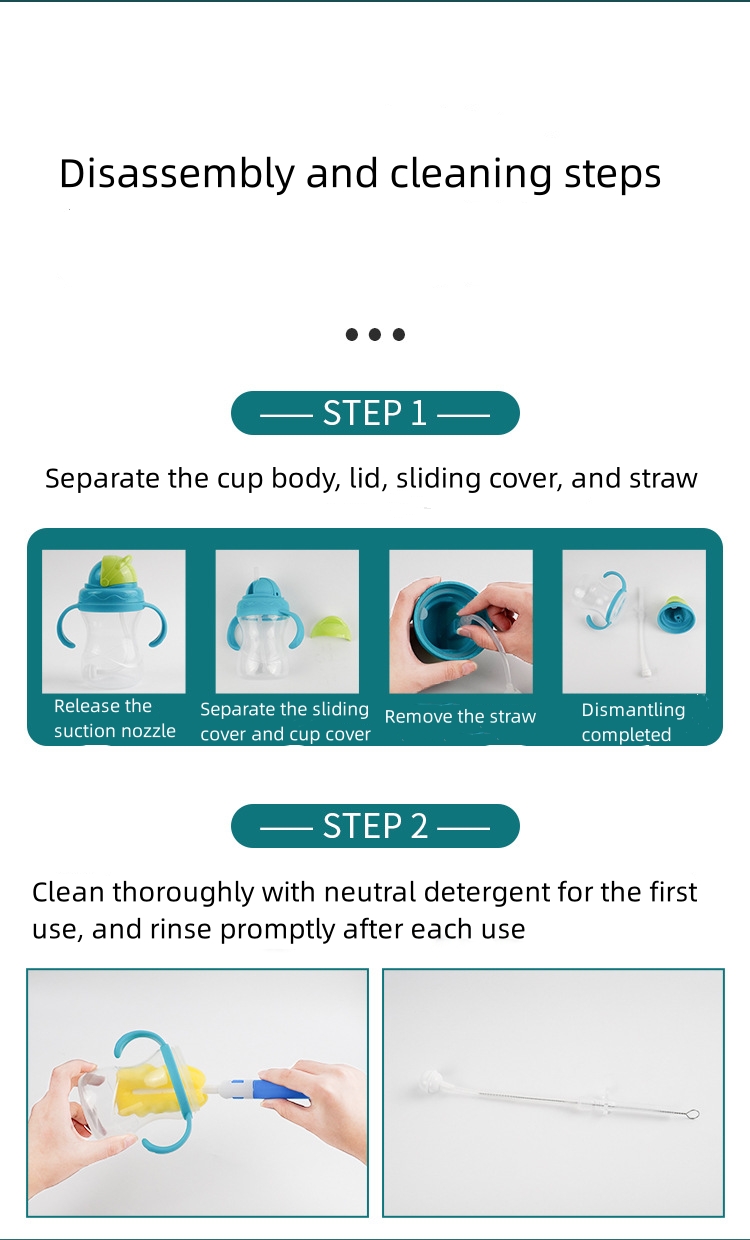 Disassembly and cleaning steps

STEP 1

Separate the cup body, lid, sliding cover, and straw

Release the suction nozzle

Separate the sliding cover and cup cover

Remove the straw

Dismantling completed

STEP 2

Clean thoroughly with neutral detergent for the first use, and rinse promptly after each use