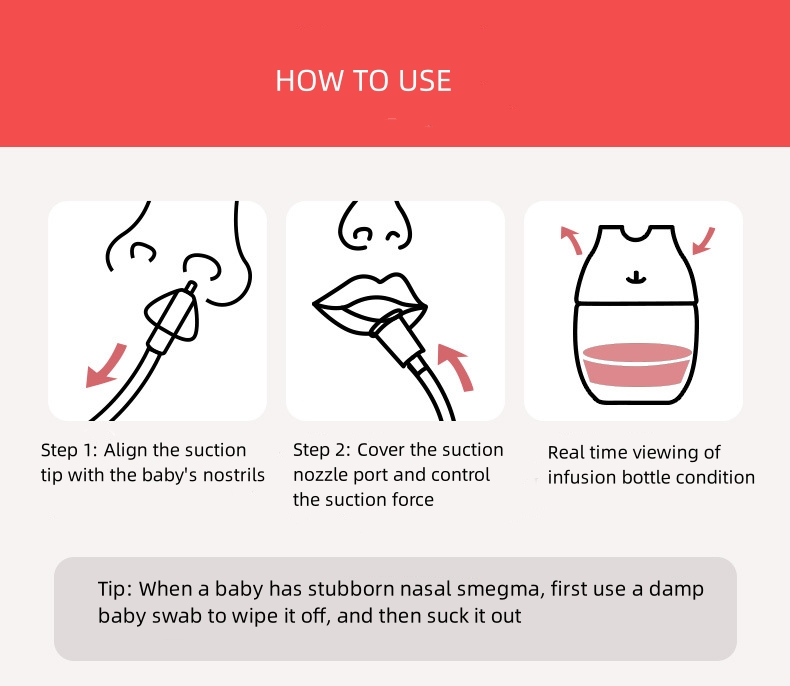 HOW TO USE

Step 1: Align the suction tip with the baby's nostrils

Step 2: Cover the suction nozzle port and control the suction force

Real time viewing of infusion bottle condition

Tip: When a baby has stubborn nasal smegma, first use a damp baby swab to wipe it off, and then suck it out