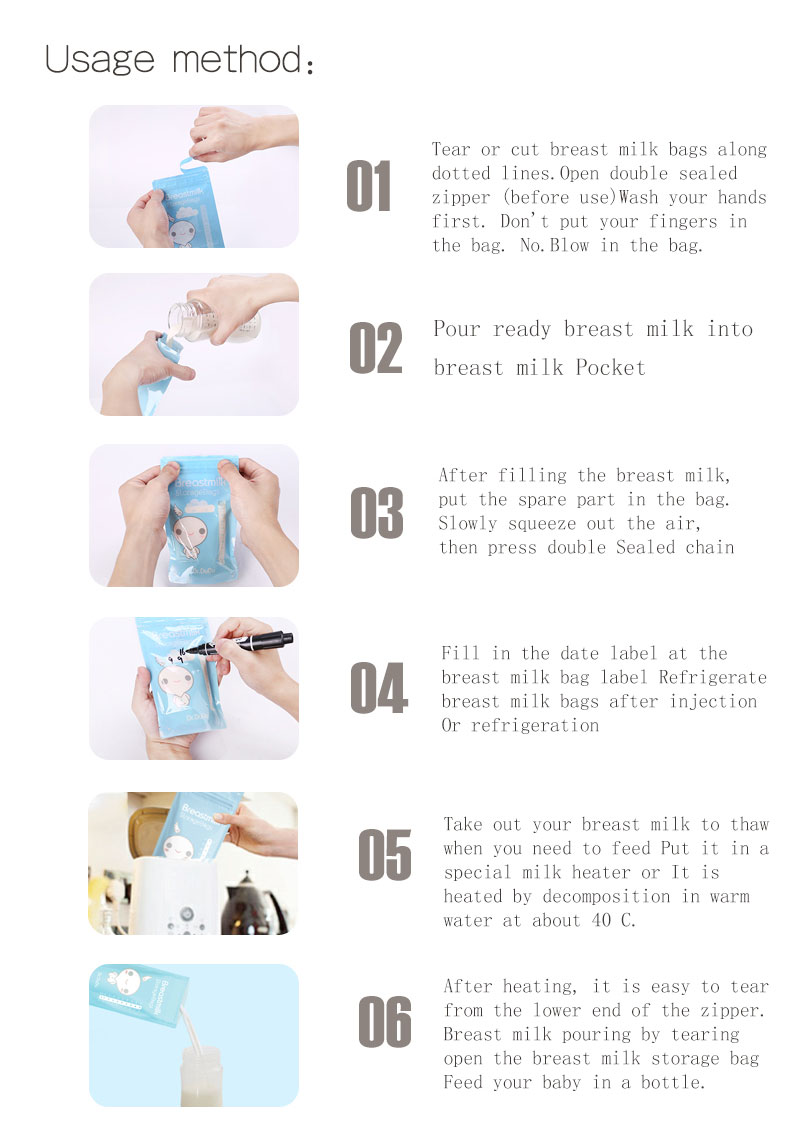 Usage method：

01

Tear or cut breast milk bags along dotted lines.Open double sealed zipper (before use)Wash your hands first. Don't put your fingers in the bag. No.Blow in the bag.

02

Pour ready breast milk into breast milk Pocket

03

After filling the breast milk, put the spare part in the bag. Slowly squeeze out the air, then press double Sealed chain

04

Fill in the date label at the breast milk bag label Refrigerate breast milk bags after injection Or refrigeration

05

Take out your breast milk to thaw when you need to feed Put it in a special milk heater or It is heated by decomposition in warm water at about 40 C.

06

After heating, it is easy to tear from the lower end of the zipper. Breast milk pouring by tearing open the breast milk storage bag Feed your baby in a bottle.