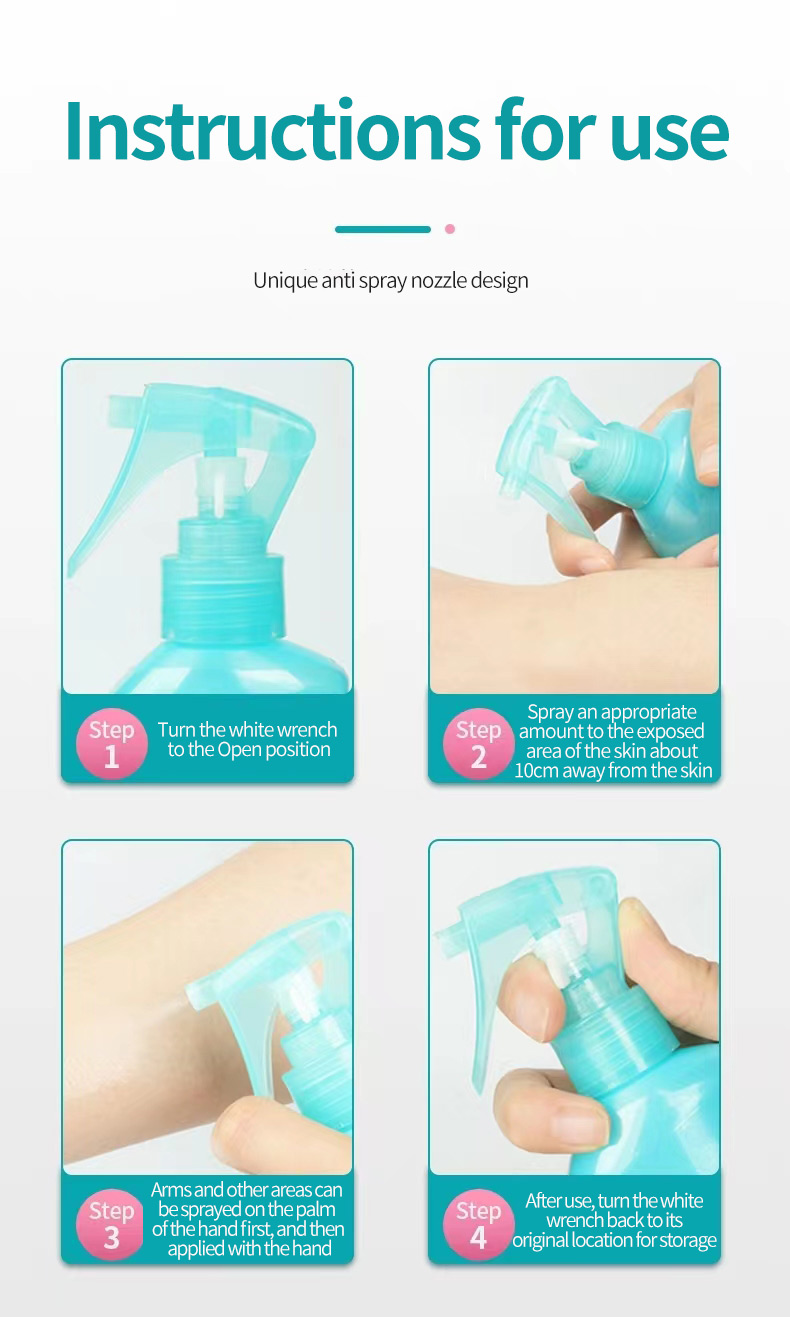 Instructions for use

Unique anti spray nozzle design

Step 1
Turn the white wrench to the Open position

Step 2
Spray an appropriate amount to the exposed area of the skin about 10cm away from the skin

Step 3
Arms and other areas can be sprayed on the palm of the hand first, and then applied with the hand

Step 4
After use, turn the white wrench back to its original location for storage