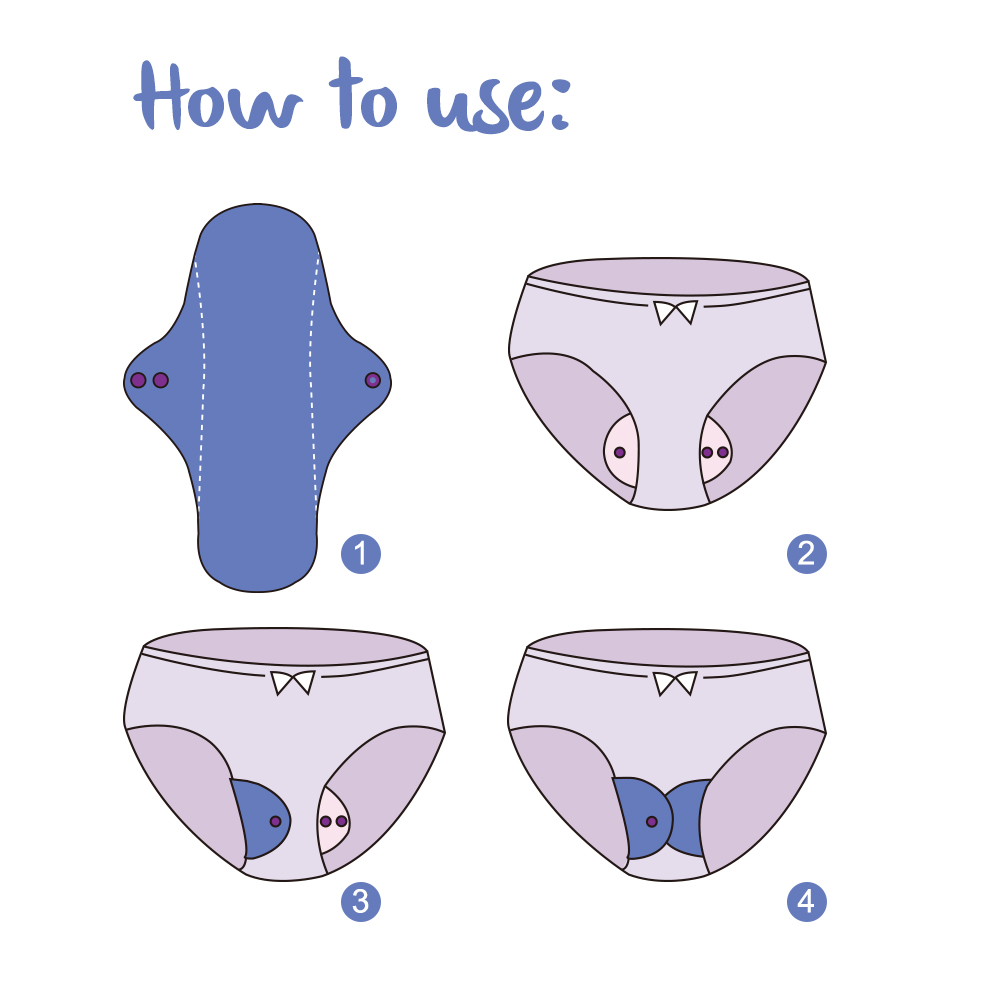 How to use:

1

2

3

4