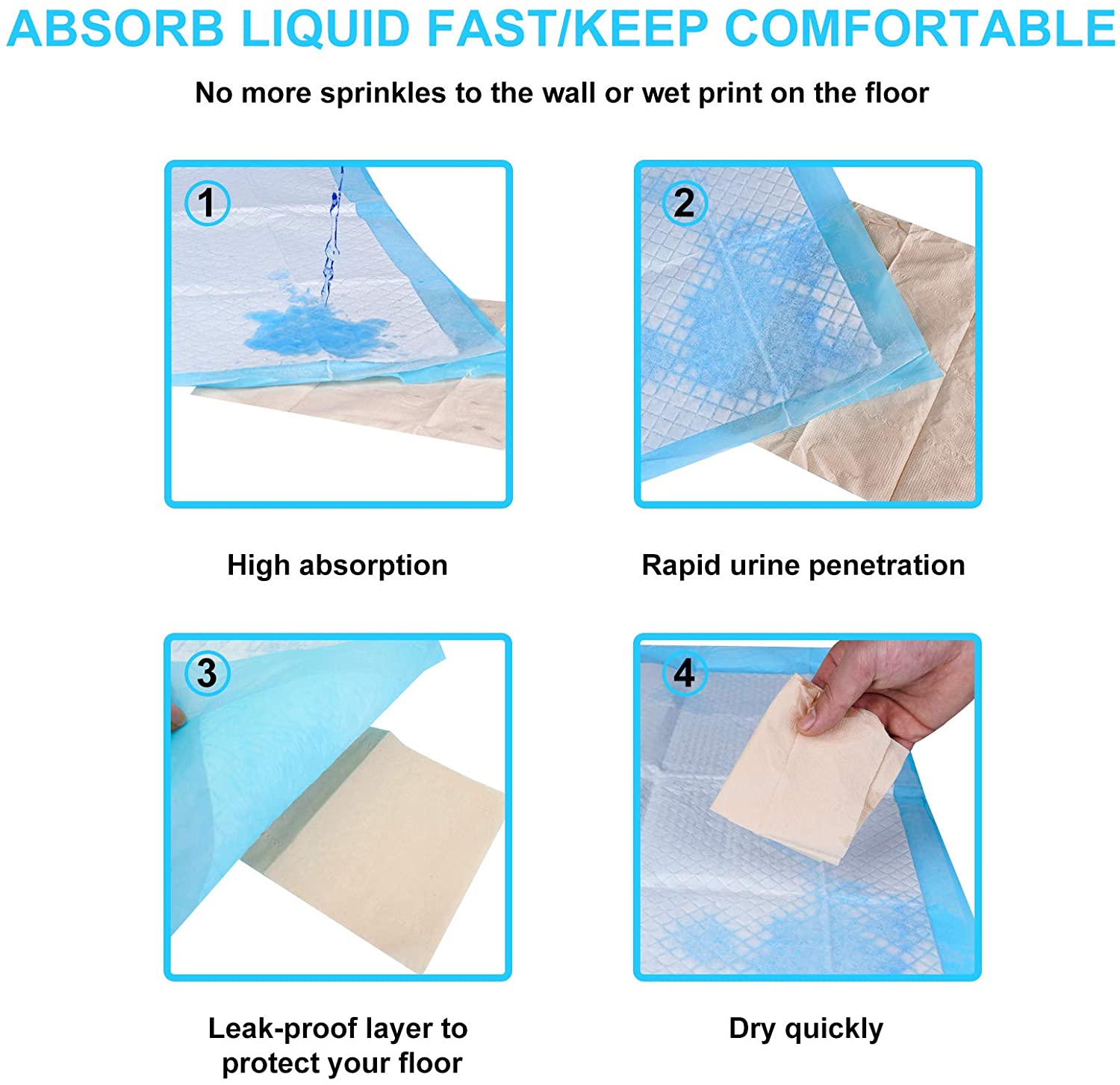 ABSORB LIQUID FAST/KEEP COMFORTABLE

No more sprinkles to the wall or wet print on the floor

1

High absorption

2

Rapid urine penetration

3

Leak-proof layer to protect your floor

4

Dry quickly