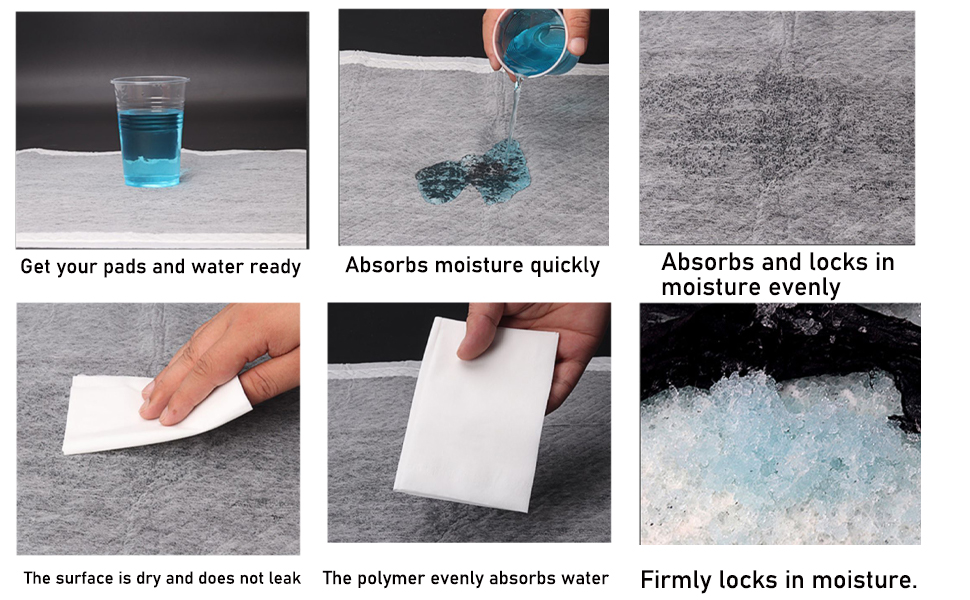 Get your pads and water ready

Absorbs moisture quickly

Absorbs and locks in moisture evenly

The surface is dry and does not leak

The polymer evenly absorbs water

Firmly locks in moisture.