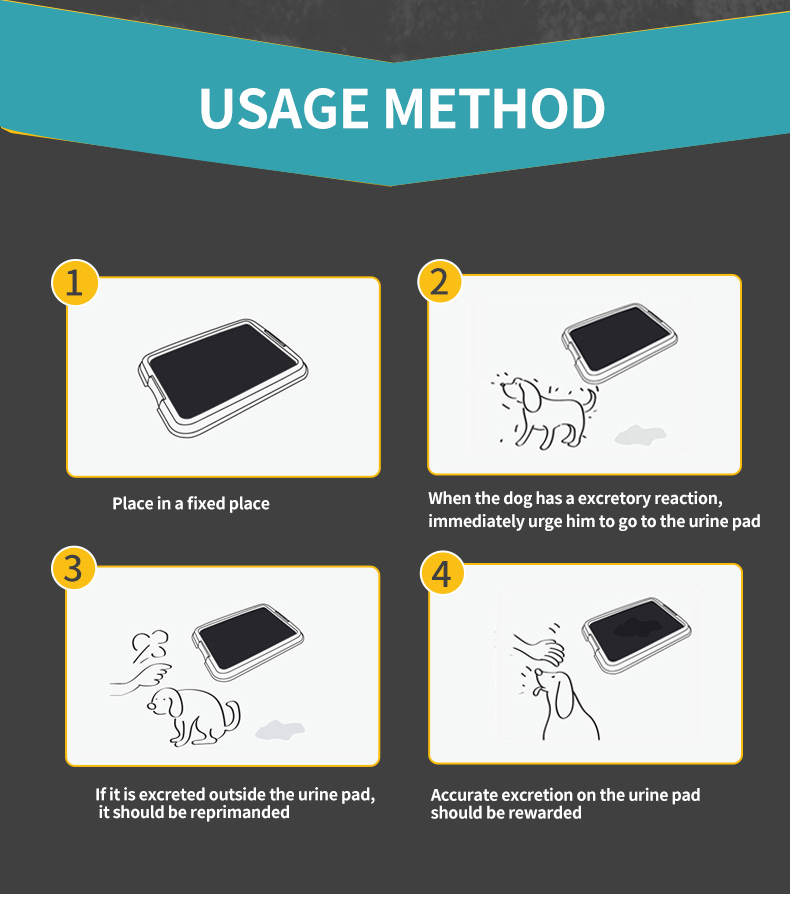 USAGE METHOD

1

Place in a fixed place

2

When the dog has a excretory reaction, immediately urge him to go to the urine pad

3

If it is excreted outside the urine pad, it should be reprimanded

4

Accurate excretion on the urine pad should be rewarded