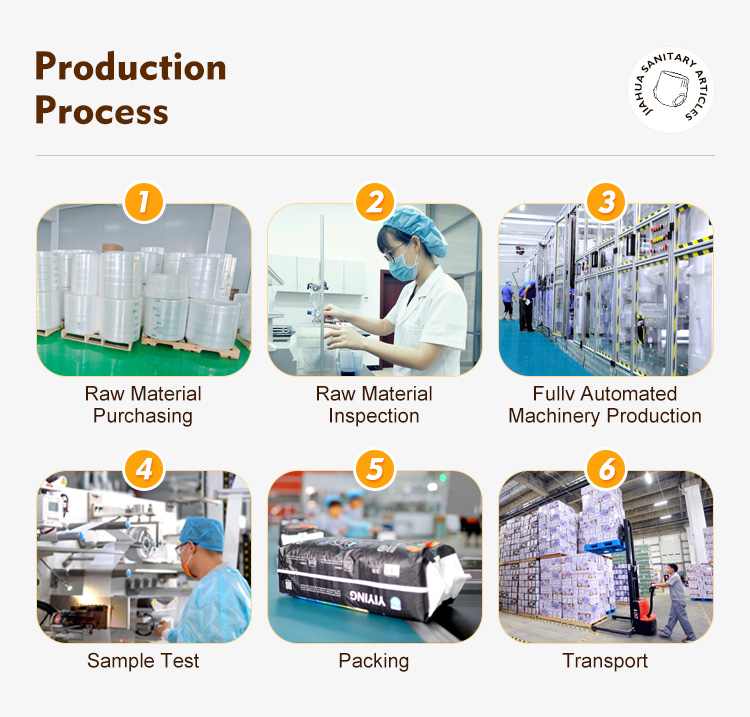 Production Process

JIAHUA SANITARY ARTICLES

1
Raw Material Purchasing

2
Raw Material Inspection

3
Fullv Automated Machinery Production

4
Sample Test

5
YIYING
Packing

6
Transport