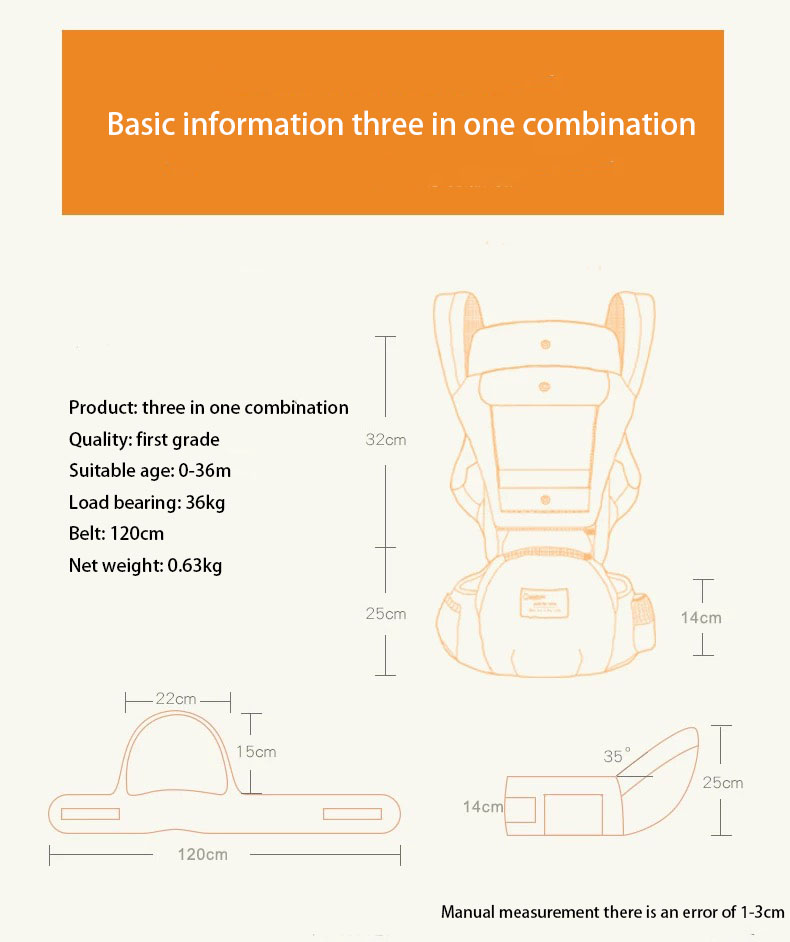 Basic information three in one combination

Product: three in one combination
Quality: first grade
Suitable age: 0-36m
Load bearing: 36kg
Belt: 120cm
Net weight: 0.63kg

32cm
25cm
14cm
22cm
15cm
120cm
35°
25cm
14cm

Manual measurement there is an error of 1-3cm