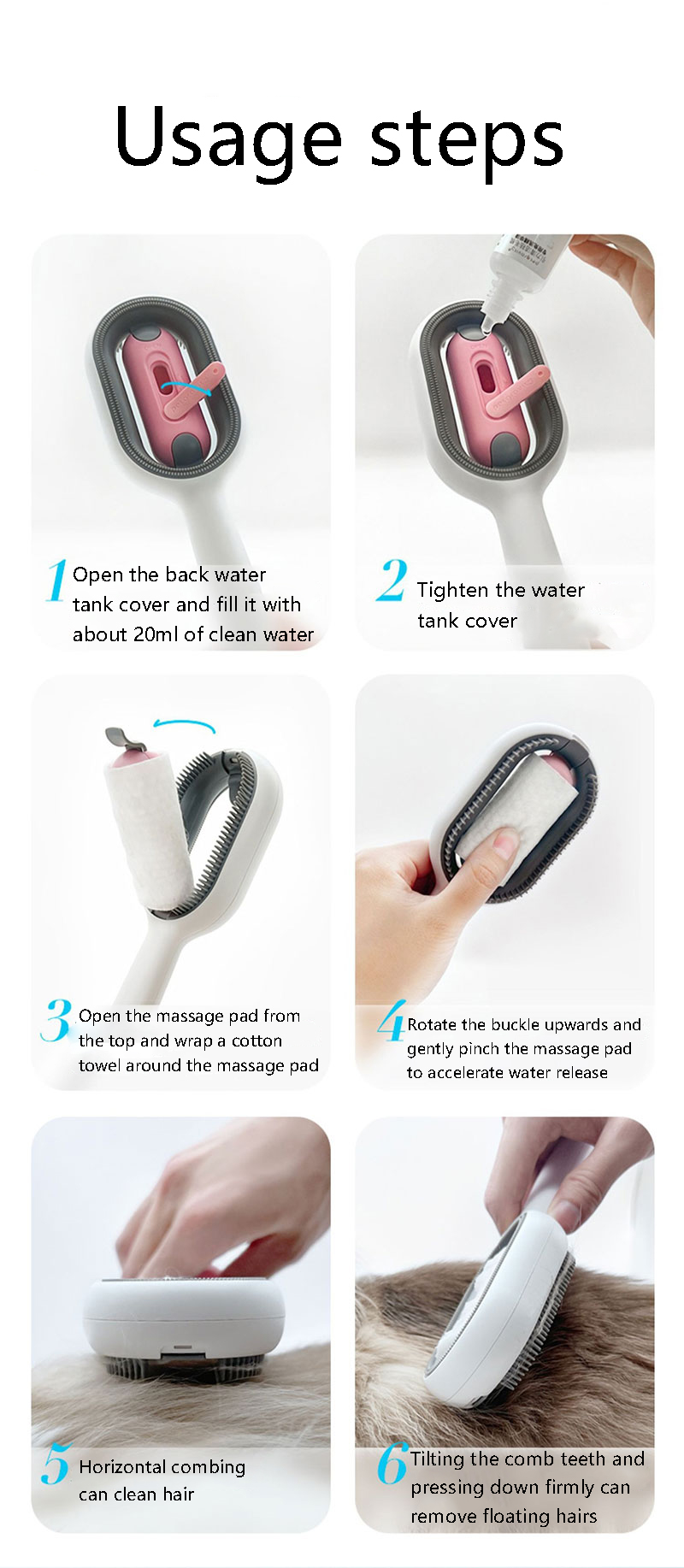 Usage steps

1 Open the back water tank cover and fill it with about 20ml of clean water

2 Tighten the water tank cover

3 Open the massage pad from the top and wrap a cotton towel around the massage pad

4 Rotate the buckle upwards and gently pinch the massage pad to accelerate water release

5 Horizontal combing can clean hair

6 Tilting the comb teeth and pressing down firmly can remove floating hairs