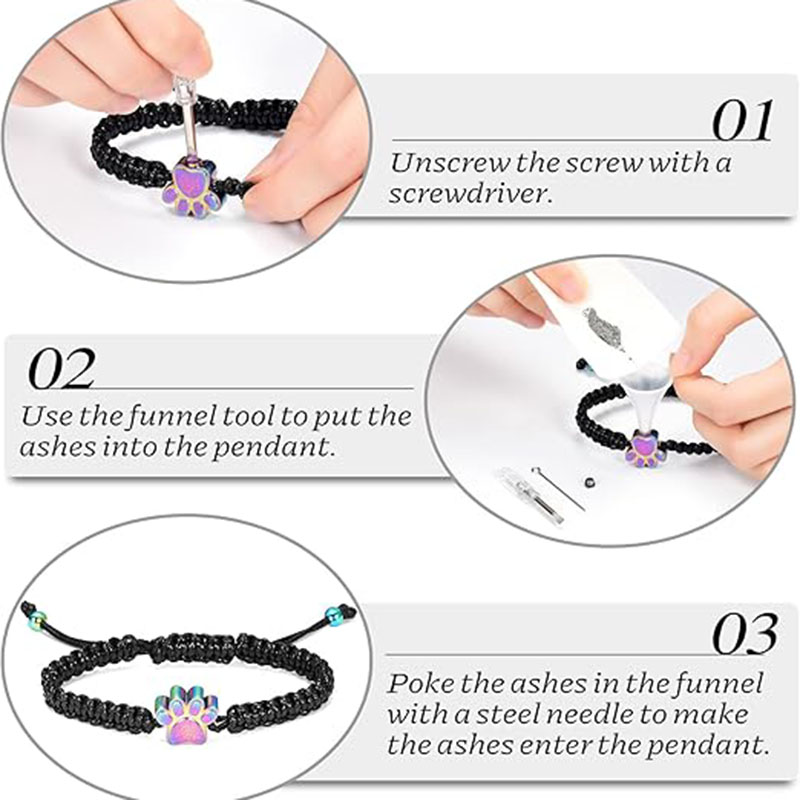 01

Unscrew the screw with a screwdriver.

02

Use the funnel tool to put the ashes into the pendant.

03

Poke the ashes in the funnel with a steel needle to make the ashes enter the pendant.