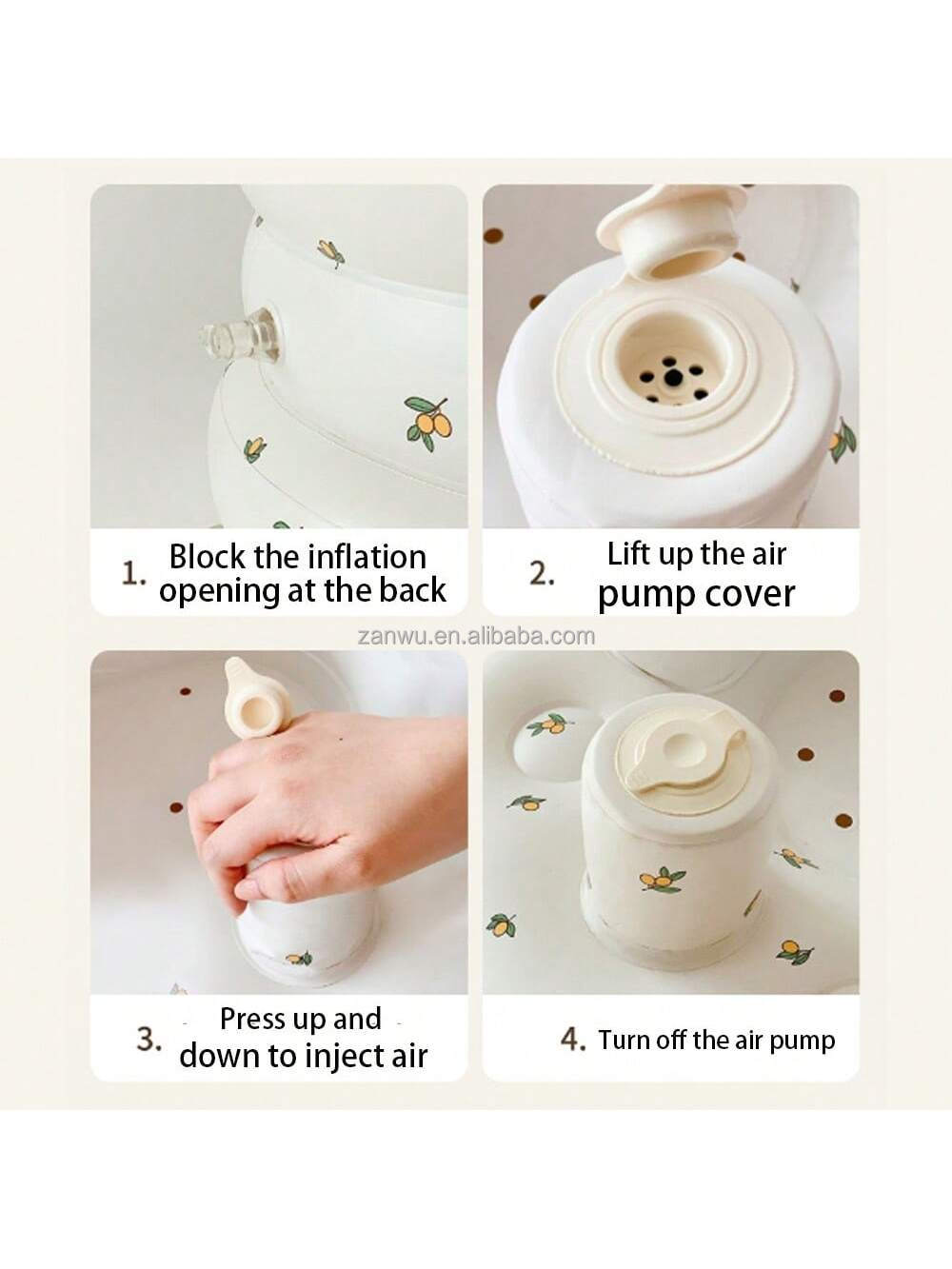 1. Block the inflation opening at the back

2. Lift up the air pump cover

zanwu.en.alibaba.com

3. Press up and down to inject air

4. Turn off the air pump