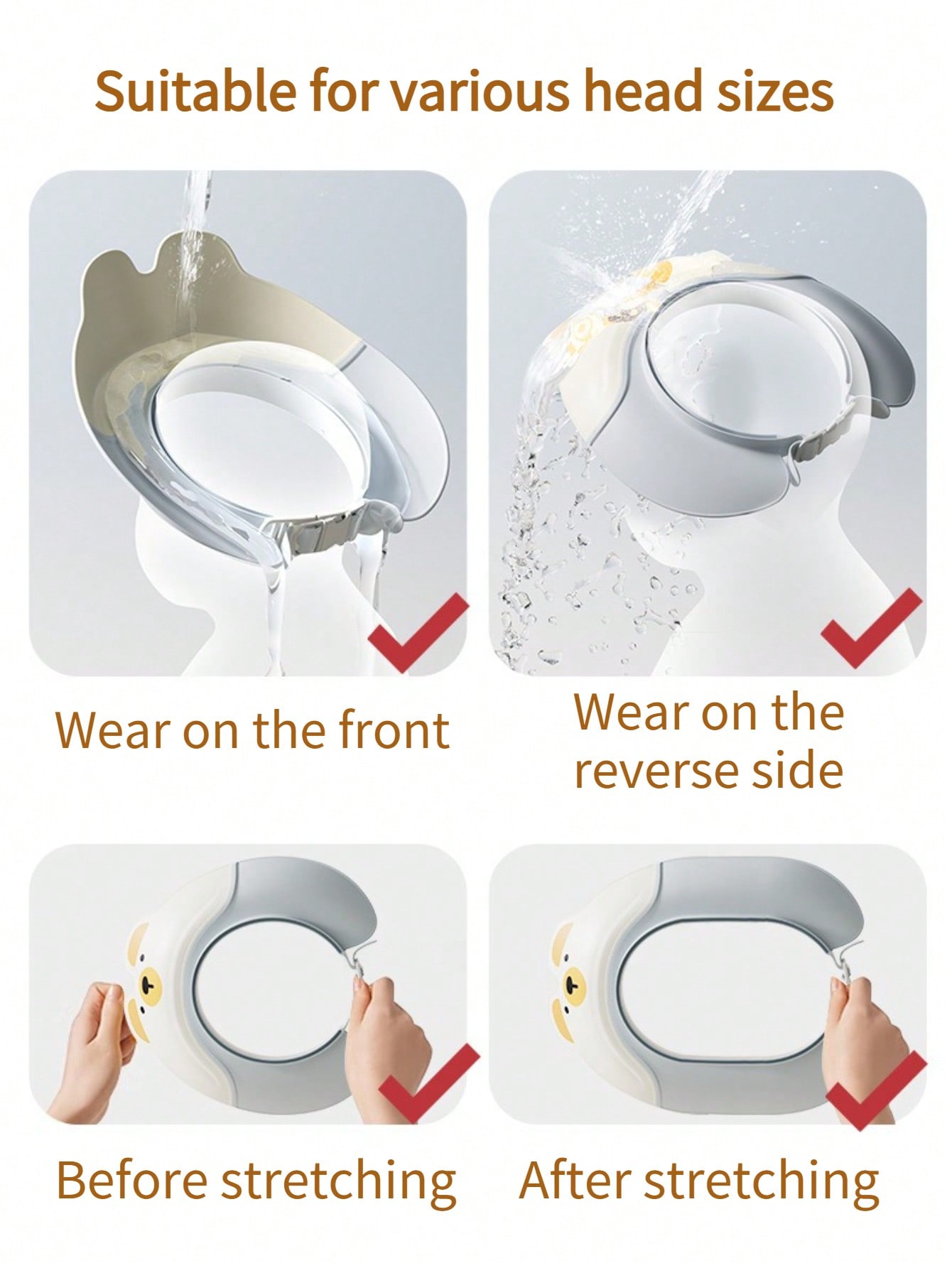 Suitable for various head sizes

Wear on the front

Wear on the reverse side

Before stretching

After stretching