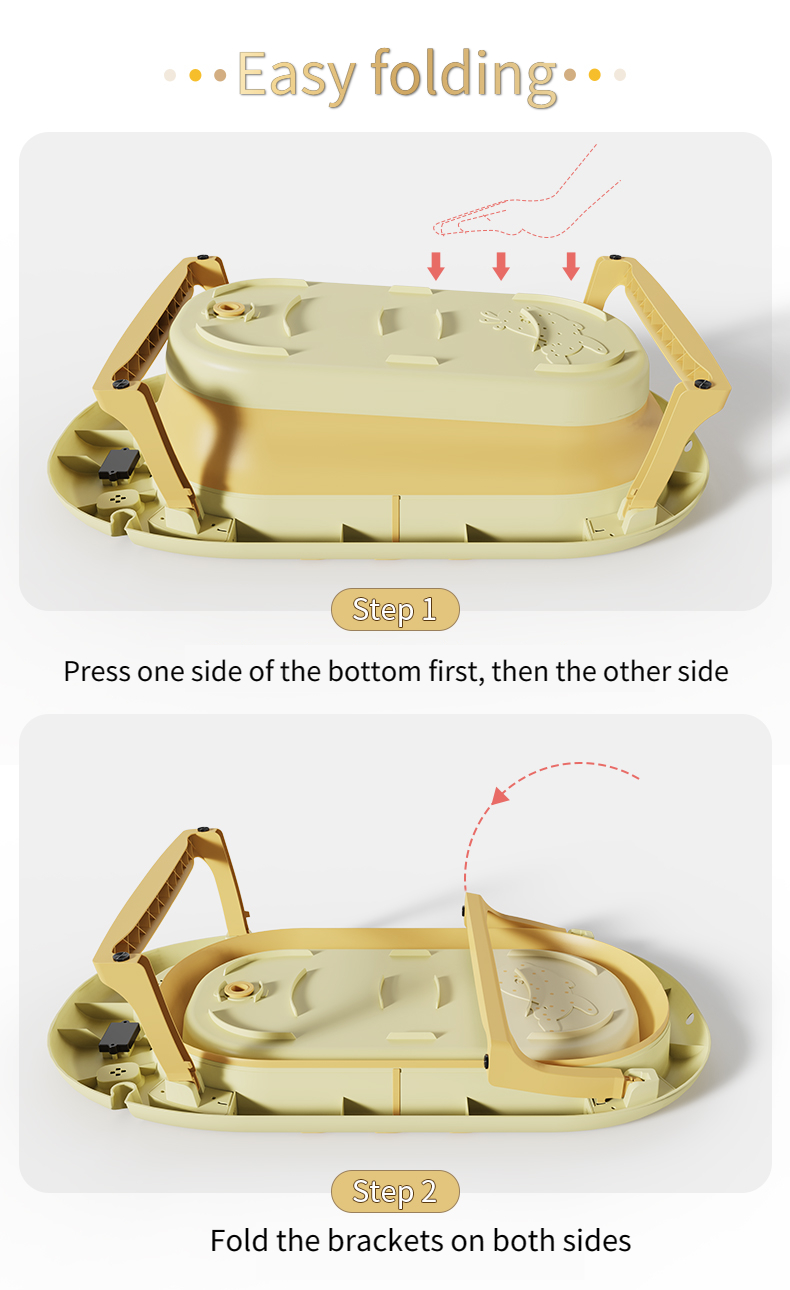 Easy folding

Step 1

Press one side of the bottom first, then the other side

Step 2

Fold the brackets on both sides