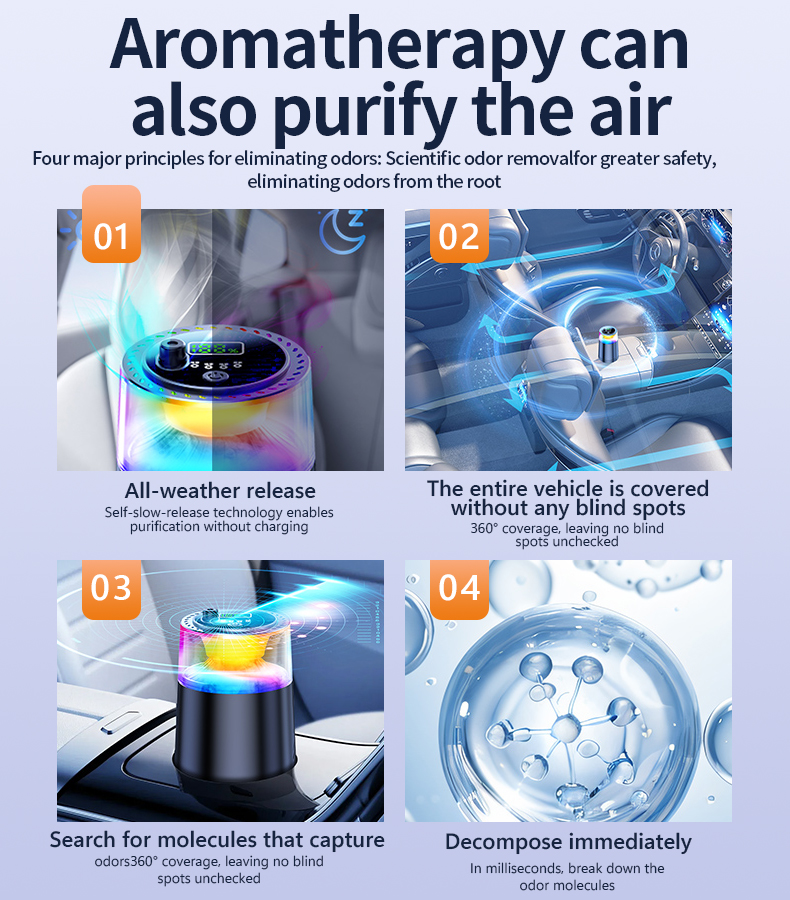 Aromatherapy can also purify the air

Four major principles for eliminating odors: Scientific odor removalfor greater safety, eliminating odors from the root

01

All-weather release

Self-slow-release technology enables purification without charging

02

The entire vehicle is covered without any blind spots

360° coverage, leaving no blind spots unchecked

03

Search for molecules that capture

odors360° coverage, leaving no blind spots unchecked

04

Decompose immediately

In milliseconds, break down the odor molecules