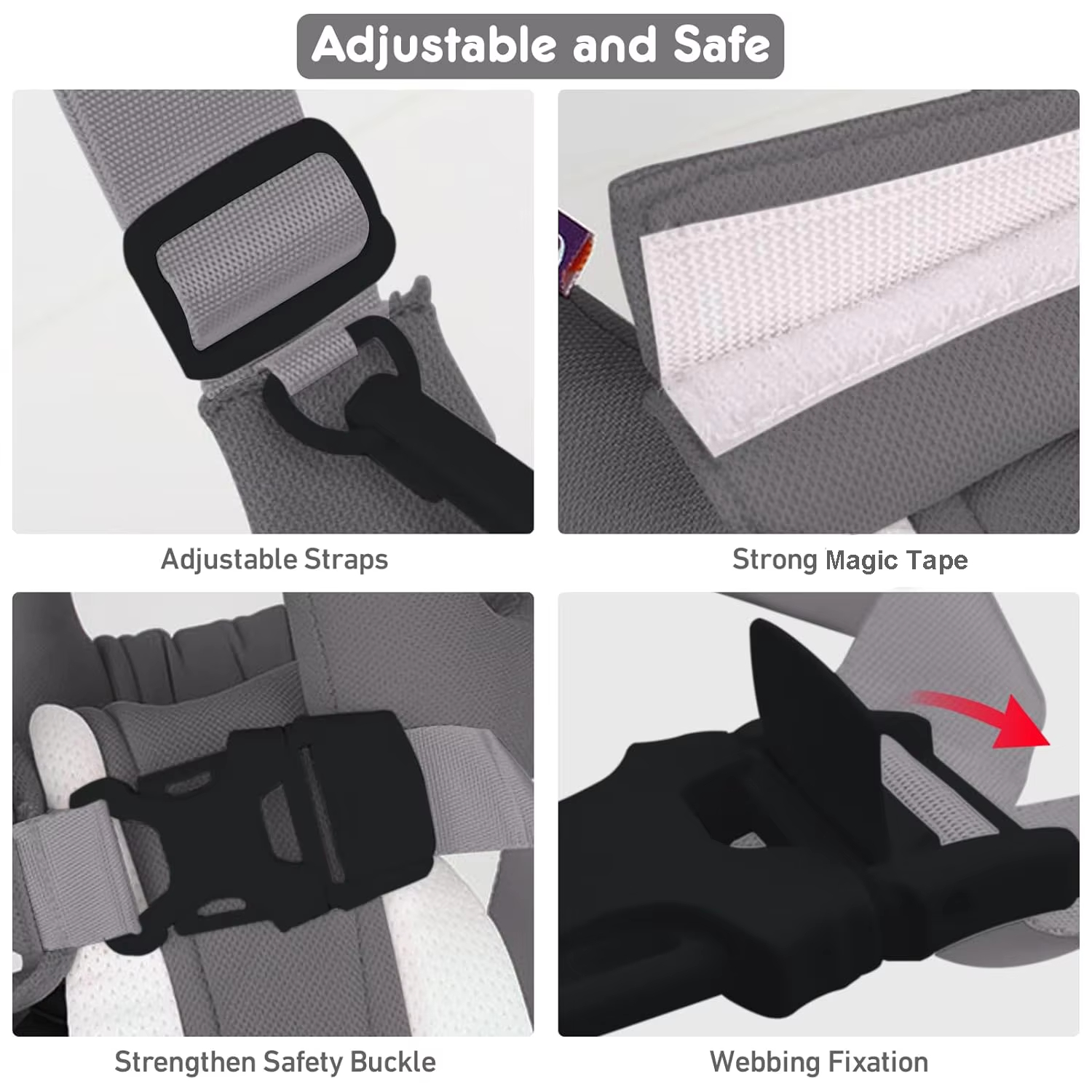 Adjustable and Safe

Adjustable Straps

Strong Magic Tape

Strengthen Safety Buckle

Webbing Fixation