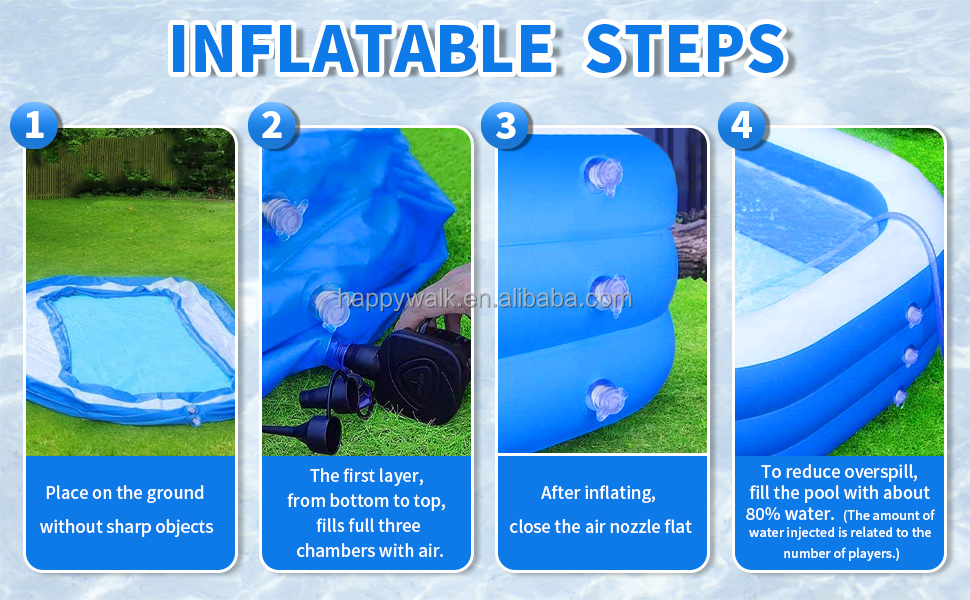 INFLATABLE STEPS

1

Place on the ground without sharp objects

2

The first layer, from bottom to top, fills full three chambers with air.

3

After inflating, close the air nozzle flat

4

To reduce overspill, fill the pool with about 80% water. (The amount of water injected is related to the number of players.)

happywalk.en.alibaba.com