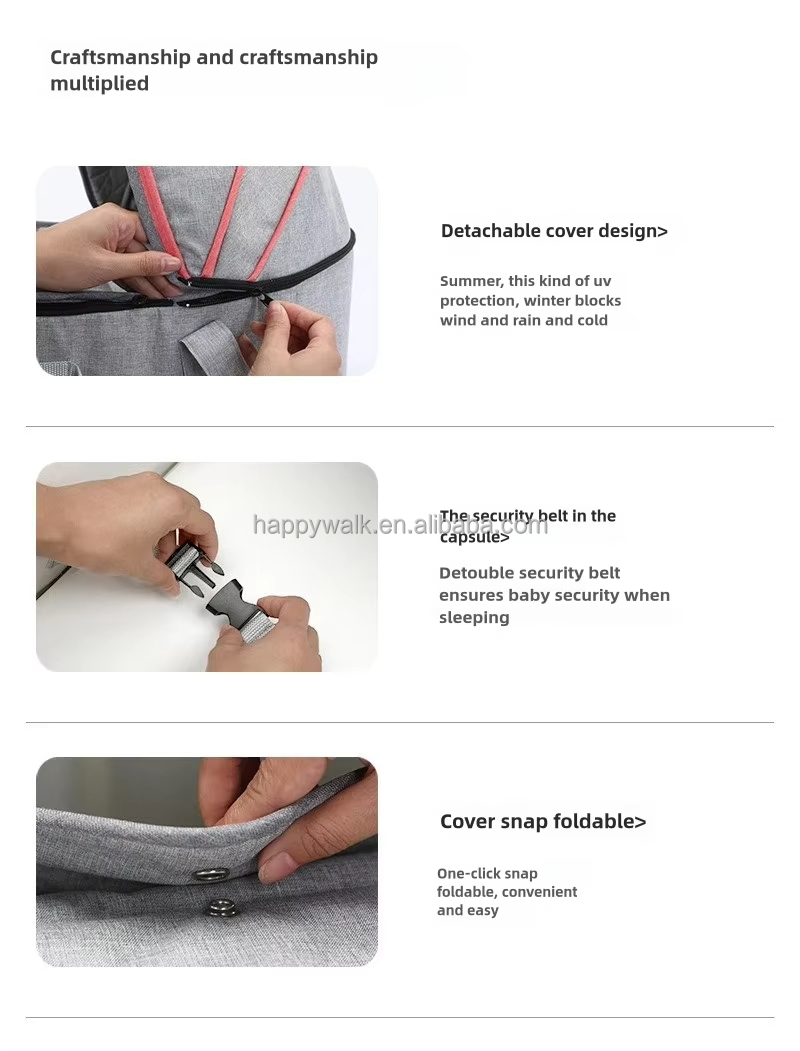 Craftsmanship and craftsmanship multiplied

Detachable cover design>

Summer, this kind of uv protection, winter blocks wind and rain and cold

happywalk.en.alibaba.com

The security belt in the capsule>

Detouble security belt ensures baby security when sleeping

Cover snap foldable>

One-click snap foldable, convenient and easy