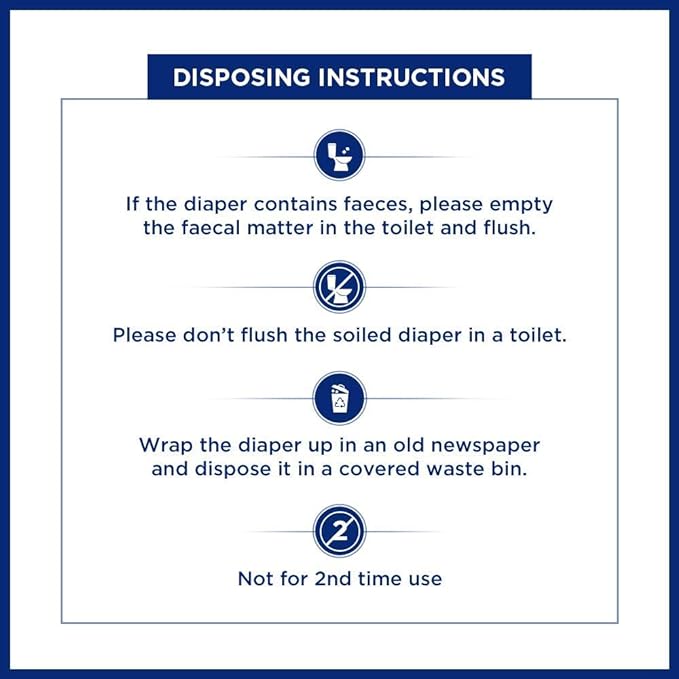 DISPOSING INSTRUCTIONS

If the diaper contains faeces, please empty the faecal matter in the toilet and flush.

Please don't flush the soiled diaper in a toilet.

Wrap the diaper up in an old newspaper and dispose it in a covered waste bin.

2

Not for 2nd time use