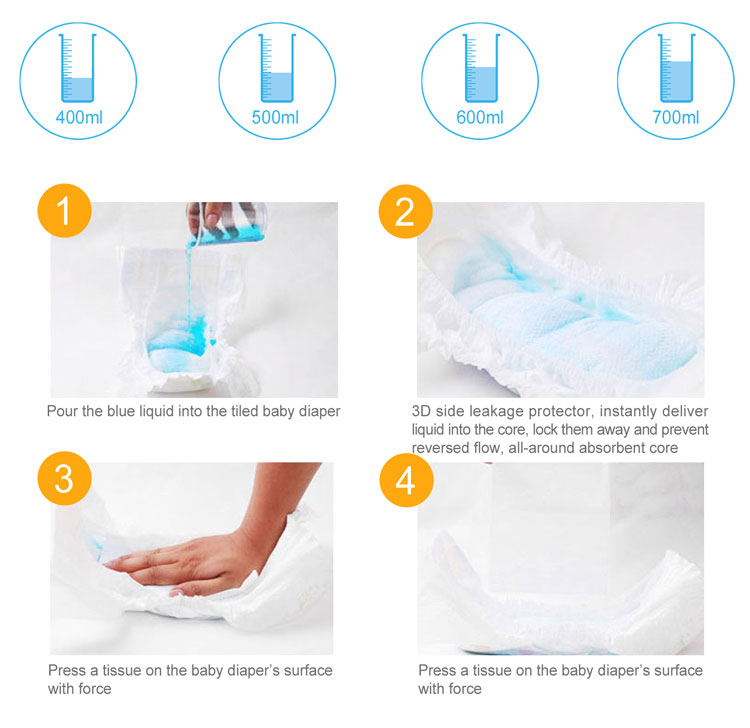 400ml

500ml

600ml

700ml

1

Pour the blue liquid into the tiled baby diaper

2

3D side leakage protector, instantly deliver liquid into the core, lock them away and prevent reversed flow, all-around absorbent core

3

Press a tissue on the baby diaper's surface with force

4

Press a tissue on the baby diaper's surface with force