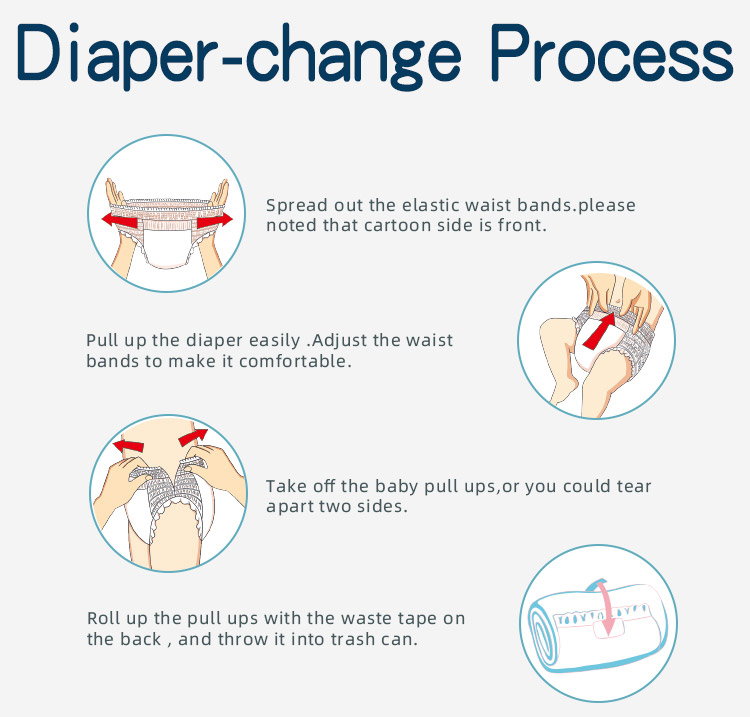 Diaper-change Process

Spread out the elastic waist bands.please noted that cartoon side is front.

Pull up the diaper easily .Adjust the waist bands to make it comfortable.

Take off the baby pull ups,or you could tear apart two sides.

Roll up the pull ups with the waste tape on the back , and throw it into trash can.