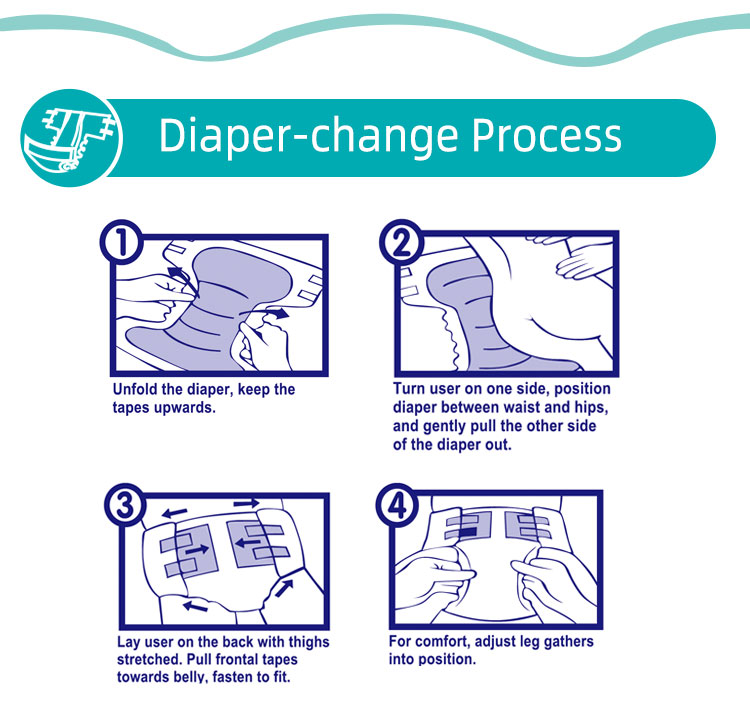 Diaper-change Process

1

Unfold the diaper, keep the tapes upwards.

2

Turn user on one side, position diaper between waist and hips, and gently pull the other side of the diaper out.

3

Lay user on the back with thighs stretched. Pull frontal tapes towards belly, fasten to fit.

4

For comfort, adjust leg gathers into position.