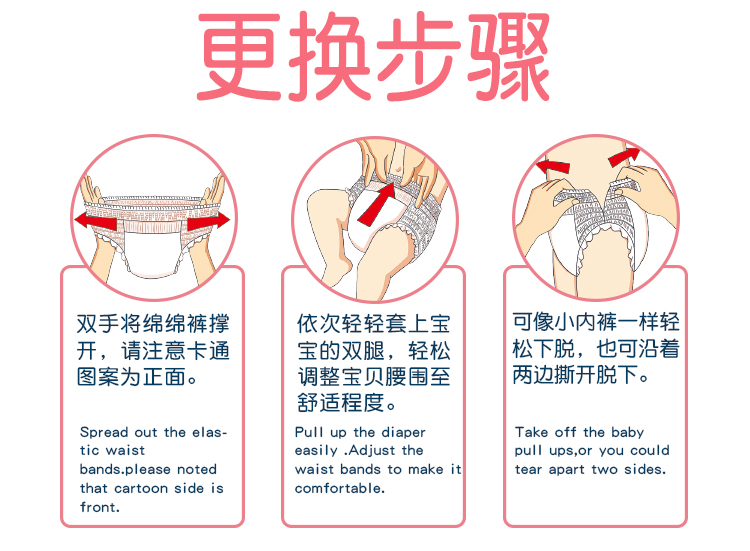 更换步骤

双手将绵绵裤撑开，请注意卡通图案为正面。

Spread out the elastic waist bands.please noted that cartoon side is front.

依次轻轻套上宝宝的双腿，轻松调整宝贝腰围至舒适程度。

Pull up the diaper easily .Adjust the waist bands to make it comfortable.

可像小内裤一样轻松下脱，也可沿着两边撕开脱下。

Take off the baby pull ups,or you could tear apart two sides.