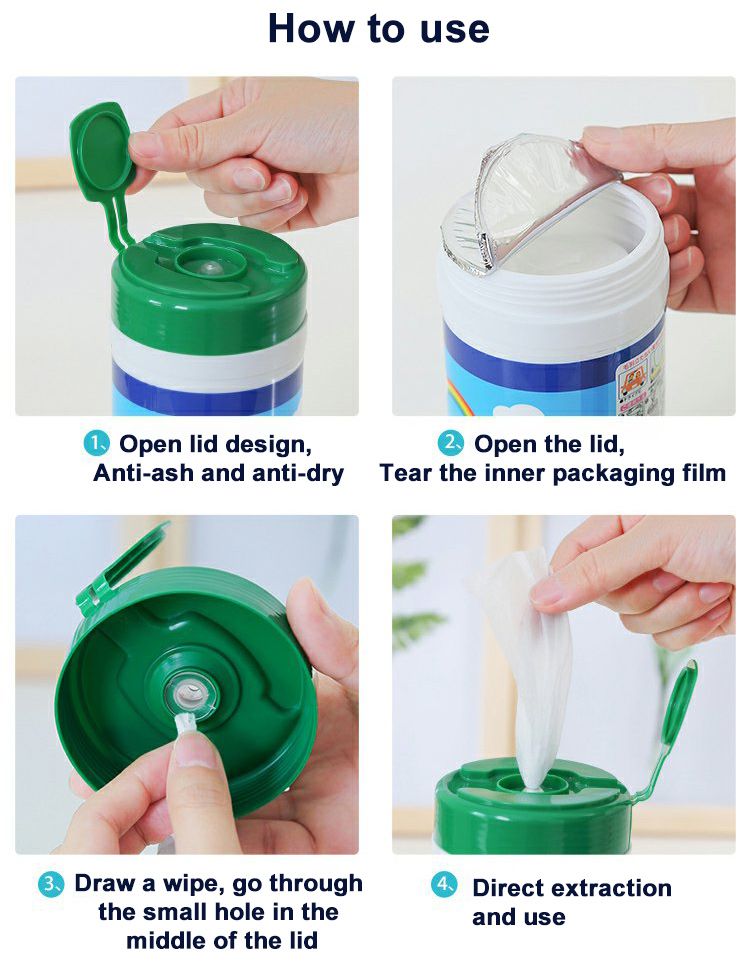 How to use

1、Open lid design, Anti-ash and anti-dry

2、Open the lid, Tear the inner packaging film

3、Draw a wipe, go through the small hole in the middle of the lid

4、Direct extraction and use