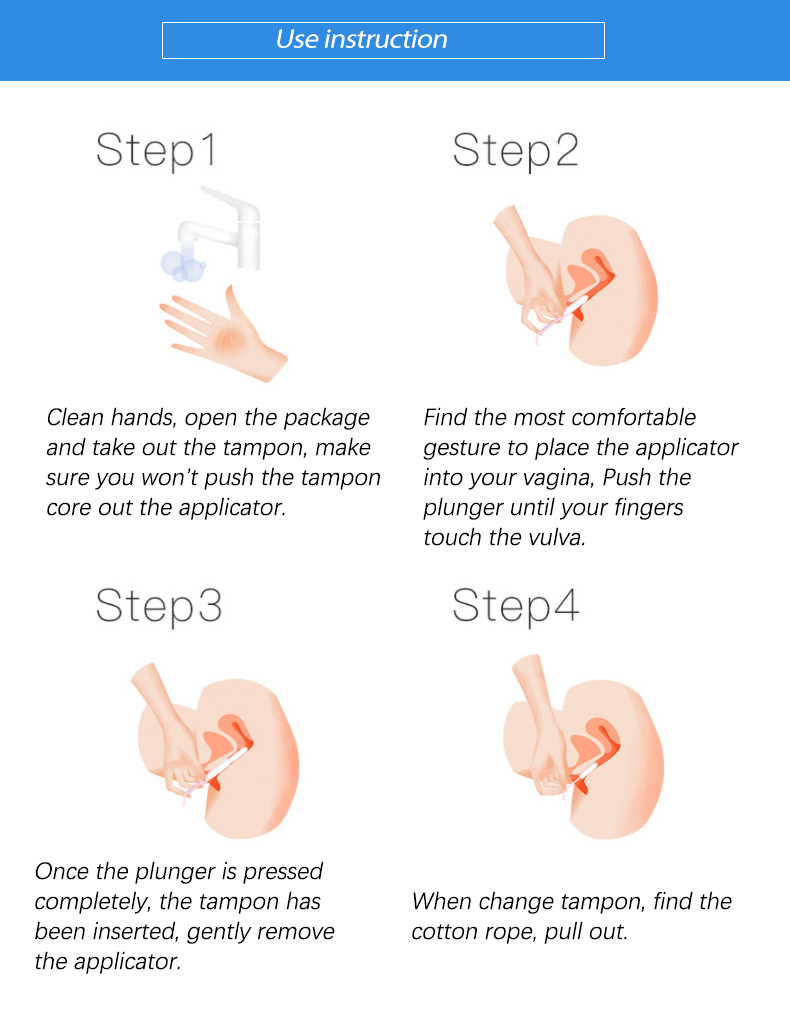 Use instruction

Step1

Clean hands, open the package and take out the tampon, make sure you won't push the tampon core out the applicator.

Step2

Find the most comfortable gesture to place the applicator into your vagina, Push the plunger until your fingers touch the vulva.

Step3

Once the plunger is pressed completely, the tampon has been inserted, gently remove the applicator.

Step4

When change tampon, find the cotton rope, pull out.