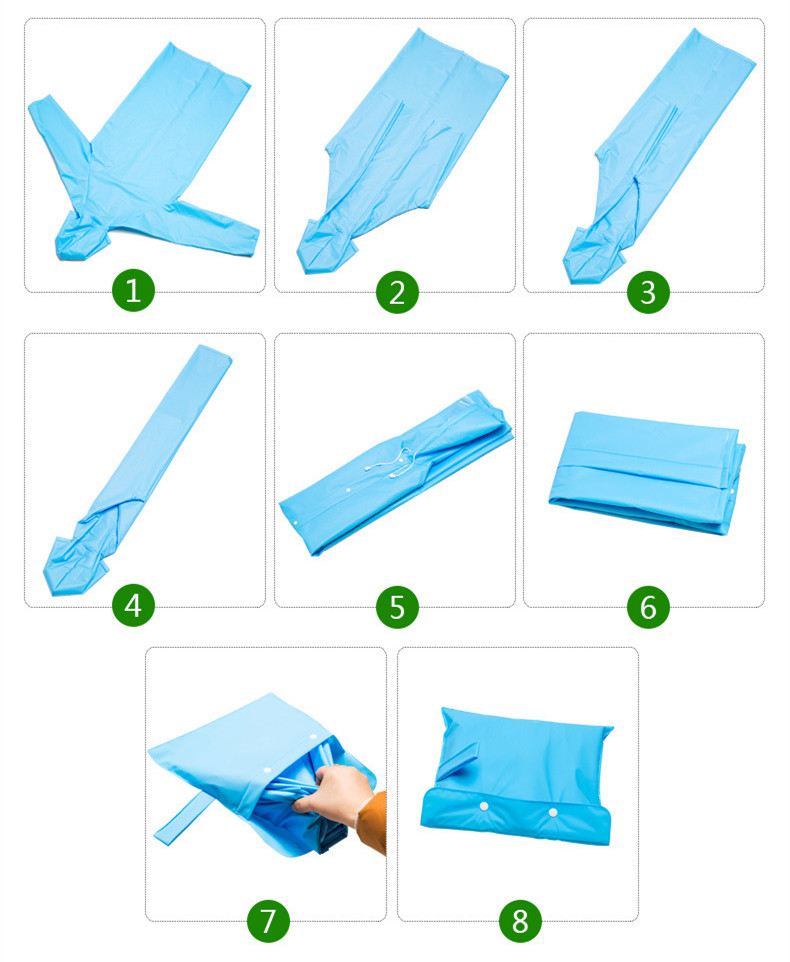 1

2

3

4

5

6

7

8