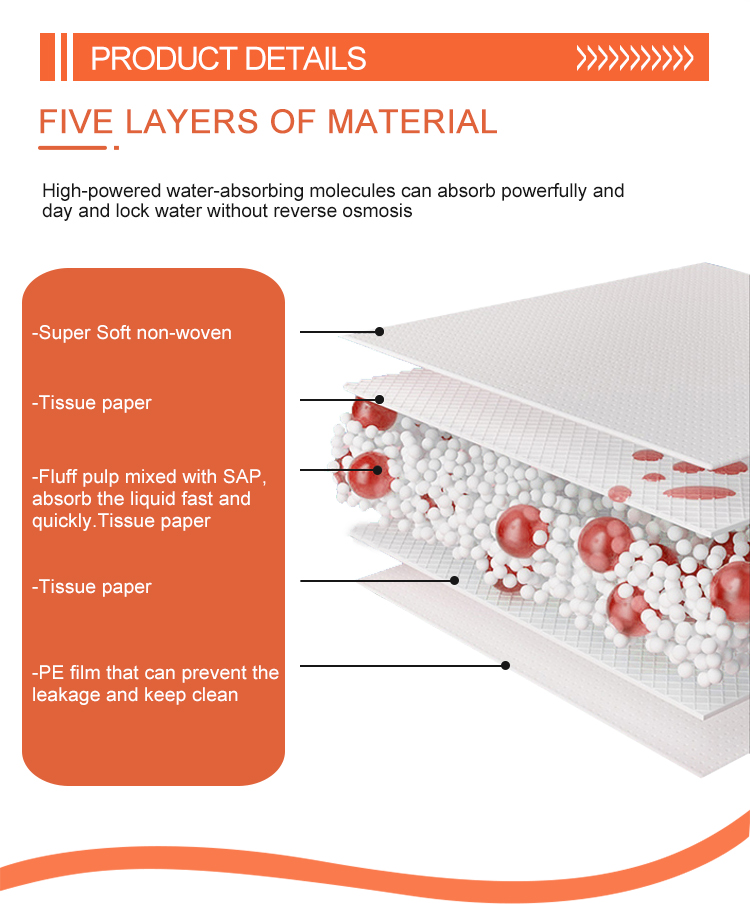 PRODUCT DETAILS

FIVE LAYERS OF MATERIAL

High-powered water-absorbing molecules can absorb powerfully and day and lock water without reverse osmosis

-Super Soft non-woven

-Tissue paper

-Fluff pulp mixed with SAP, absorb the liquid fast and quickly.Tissue paper

-Tissue paper

-PE film that can prevent the leakage and keep clean