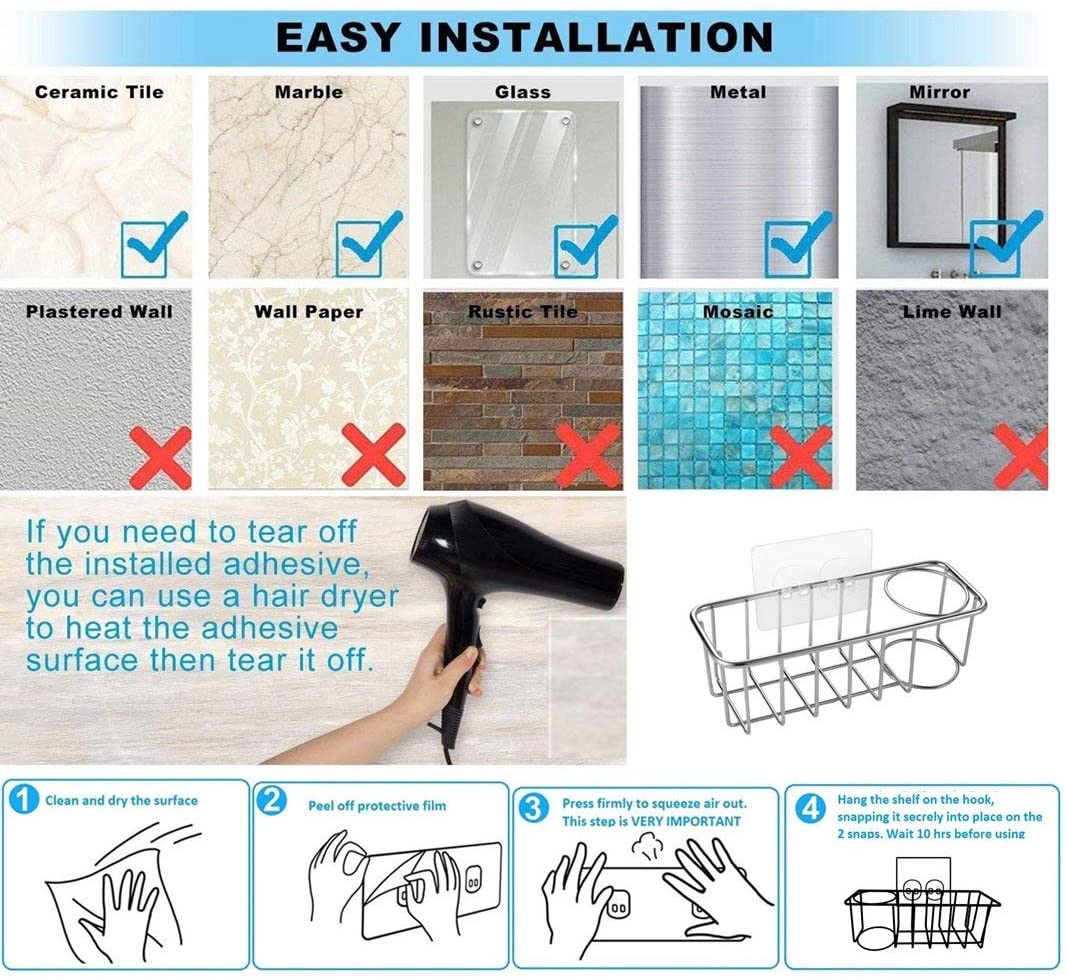 EASY INSTALLATION

Ceramic Tile

Marble

Glass

Metal

Mirror

Plastered Wall

Wall Paper

Rustic Tile

Mosaic

Lime Wall

If you need to tear off the installed adhesive, you can use a hair dryer to heat the adhesive surface then tear it off.

1 Clean and dry the surface

2 Peel off protective film

3 Press firmly to squeeze air out. This step is VERY IMPORTANT

4 Hang the shelf on the hook, snapping it secrely into place on the 2 snaps. Wait 10 hrs before using